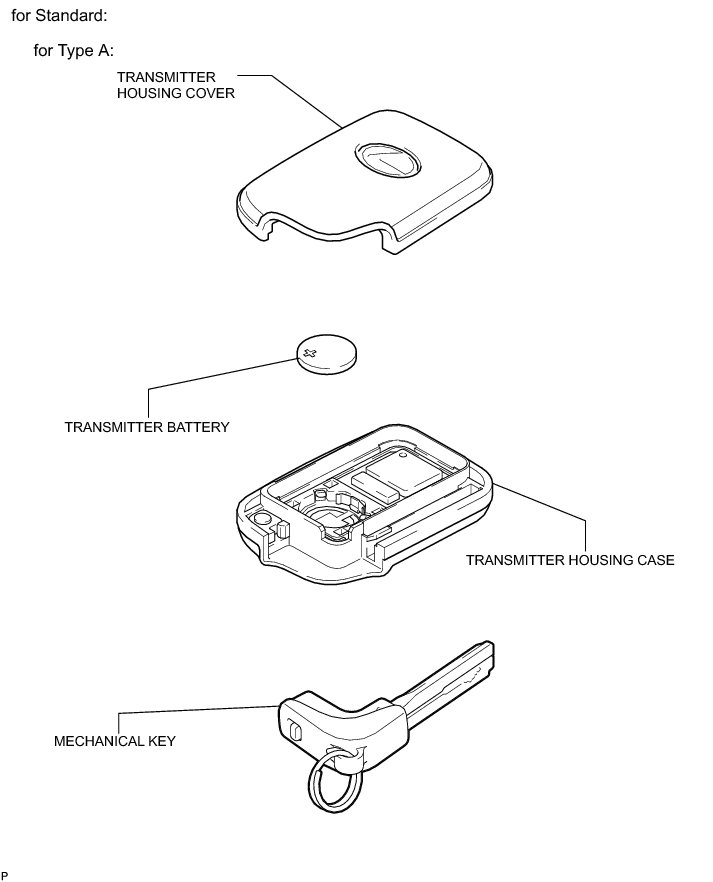 for Standard:

for Type A:

TRANSMITTER HOUSING COVER

TRANSMITTER BATTERY

TRANSMITTER HOUSING CASE

MECHANICAL KEY

P