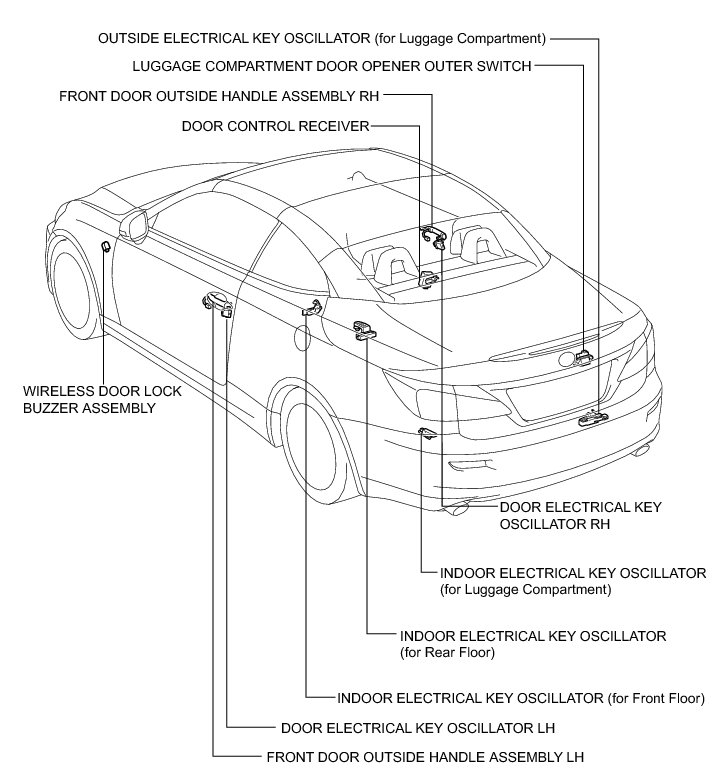 OUTSIDE ELECTRICAL KEY OSCILLATOR (for Luggage Compartment)

LUGGAGE COMPARTMENT DOOR OPENER OUTER SWITCH

FRONT DOOR OUTSIDE HANDLE ASSEMBLY RH

DOOR CONTROL RECEIVER

WIRELESS DOOR LOCK BUZZER ASSEMBLY

DOOR ELECTRICAL KEY OSCILLATOR RH

INDOOR ELECTRICAL KEY OSCILLATOR (for Luggage Compartment)

INDOOR ELECTRICAL KEY OSCILLATOR (for Rear Floor)

INDOOR ELECTRICAL KEY OSCILLATOR (for Front Floor)

DOOR ELECTRICAL KEY OSCILLATOR LH

FRONT DOOR OUTSIDE HANDLE ASSEMBLY LH