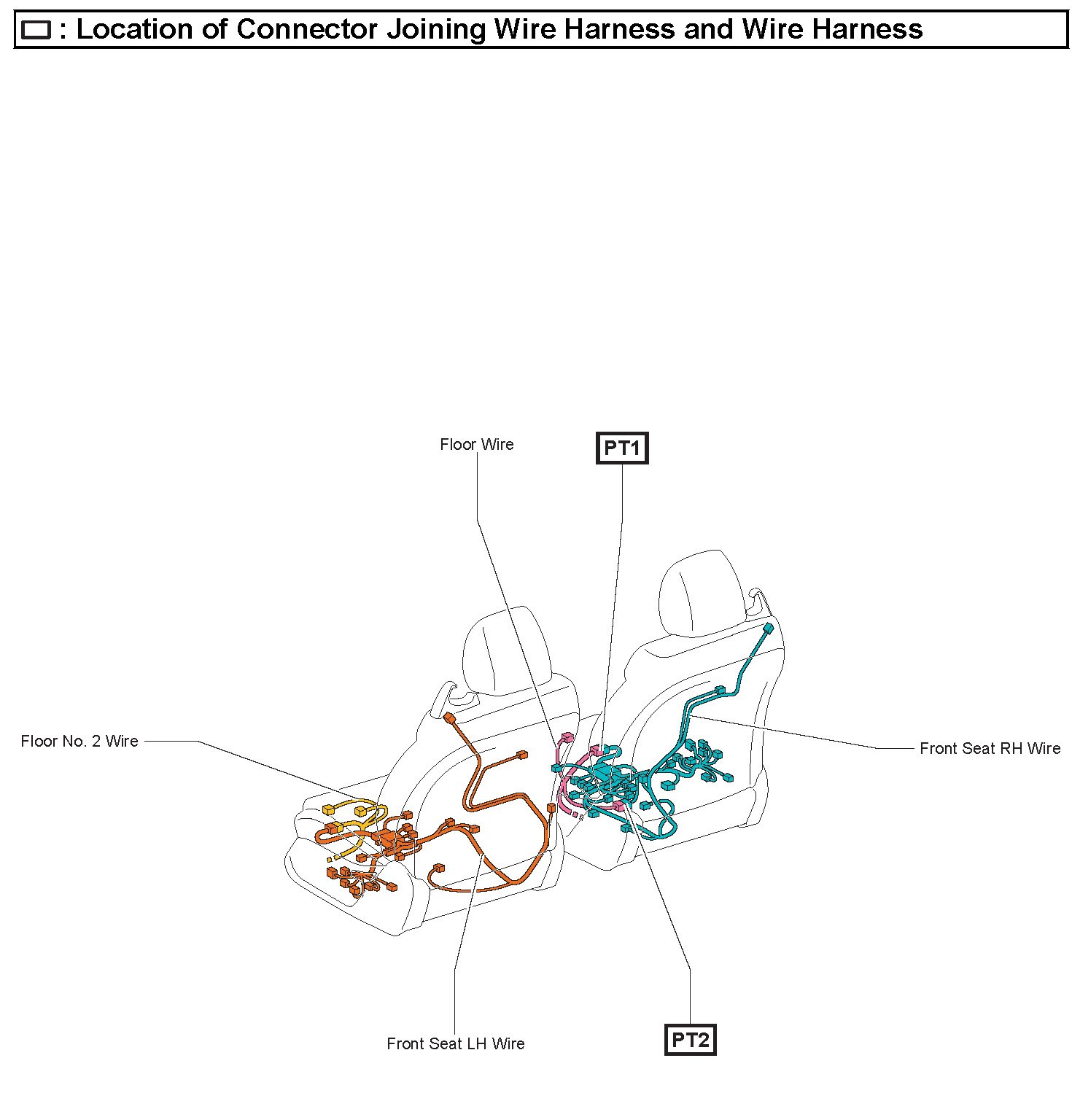 : Location of Connector Joining Wire Harness and Wire Harness

Floor Wire

PT1

Floor No. 2 Wire

Front Seat RH Wire

Front Seat LH Wire

PT2