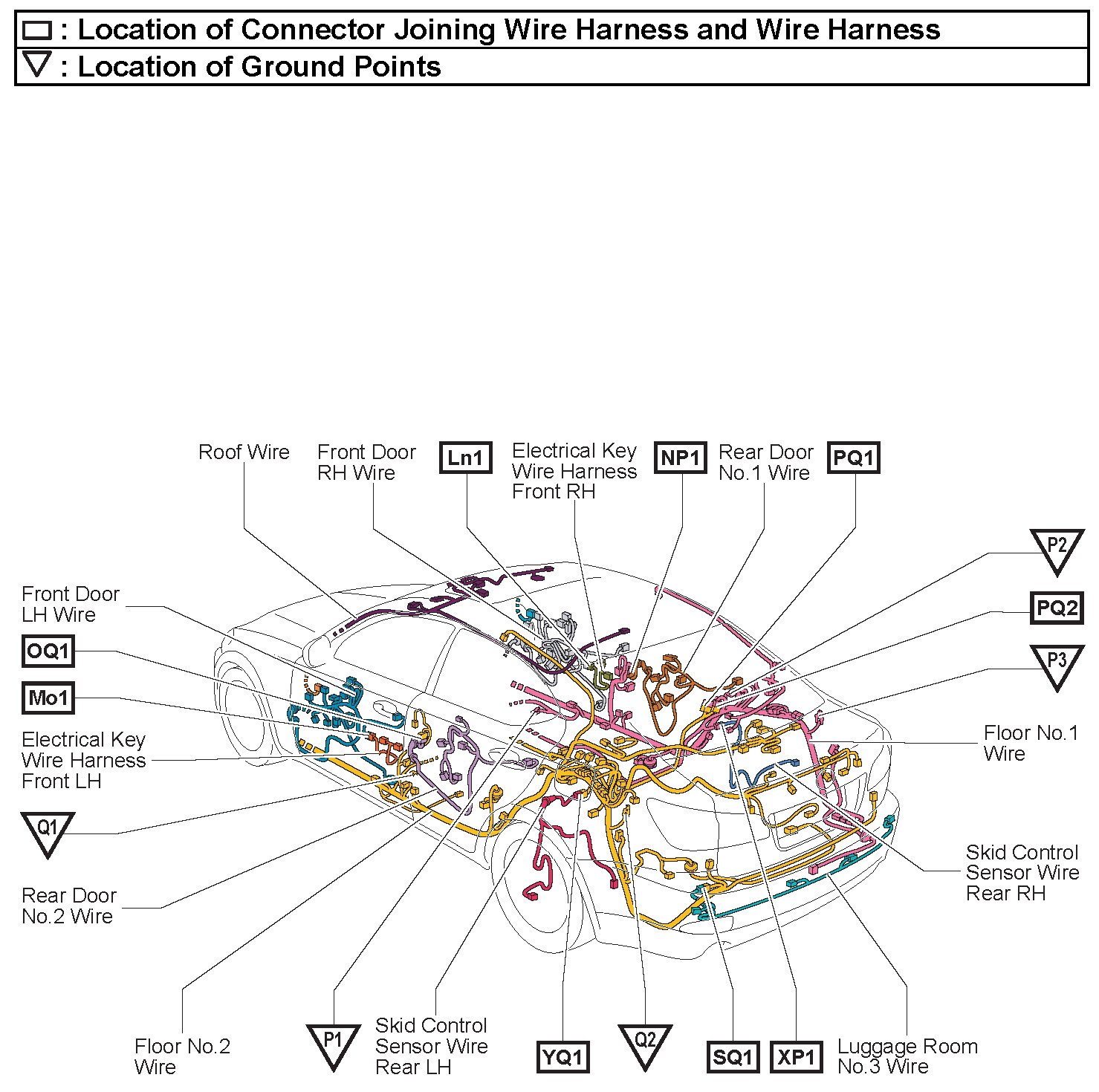 ▭ : Location of Connector Joining Wire Harness and Wire Harness
▽ : Location of Ground Points

Roof Wire

Front Door RH Wire

Ln1

Electrical Key Wire Harness Front RH

NP1

Rear Door No.1 Wire

PQ1

P2

PQ2

P3

Front Door LH Wire

OQ1

Mo1

Electrical Key Wire Harness Front LH

Q1

Rear Door No.2 Wire

Floor No.1 Wire

Skid Control Sensor Wire Rear RH

Floor No.2 Wire

P1

Skid Control Sensor Wire Rear LH

YQ1

Q2

SQ1

XP1

Luggage Room No.3 Wire