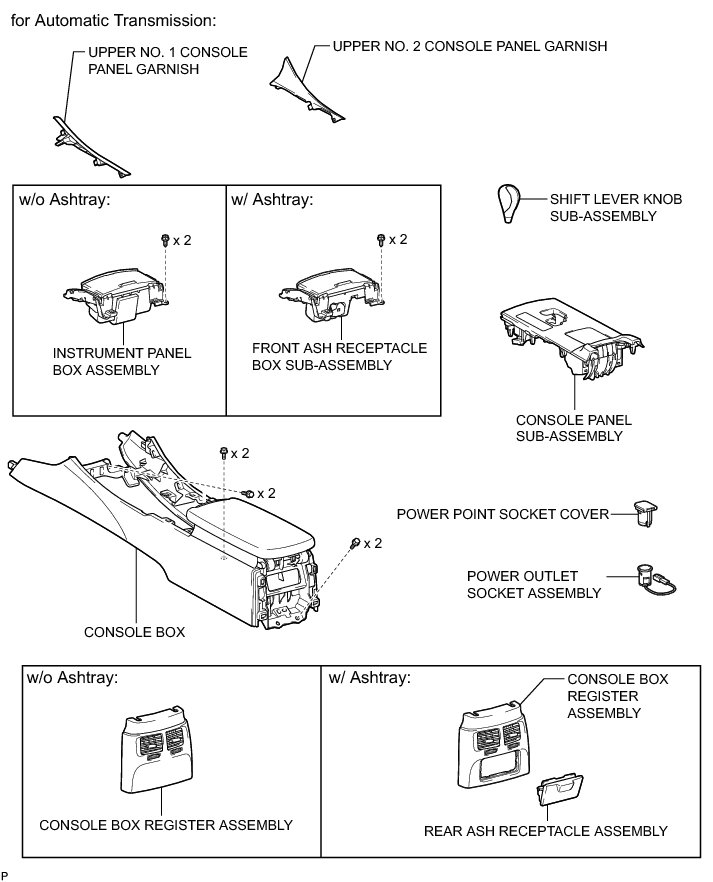 for Automatic Transmission:

UPPER NO. 1 CONSOLE PANEL GARNISH

UPPER NO. 2 CONSOLE PANEL GARNISH

w/o Ashtray:

x 2

INSTRUMENT PANEL BOX ASSEMBLY

w/ Ashtray:

x 2

FRONT ASH RECEPTACLE BOX SUB-ASSEMBLY

SHIFT LEVER KNOB SUB-ASSEMBLY

CONSOLE PANEL SUB-ASSEMBLY

x 2

x 2

x 2

CONSOLE BOX

POWER POINT SOCKET COVER

POWER OUTLET SOCKET ASSEMBLY

w/o Ashtray:

CONSOLE BOX REGISTER ASSEMBLY

w/ Ashtray:

CONSOLE BOX REGISTER ASSEMBLY

REAR ASH RECEPTACLE ASSEMBLY

P