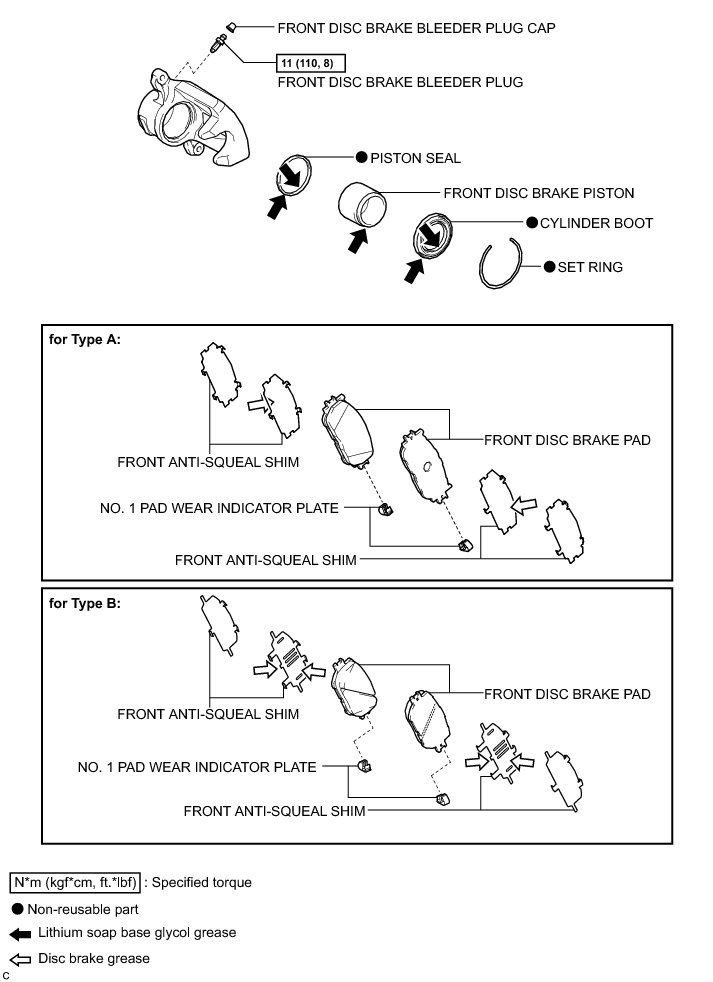 FRONT DISC BRAKE BLEEDER PLUG CAP

11 (110, 8)

FRONT DISC BRAKE BLEEDER PLUG

● PISTON SEAL

FRONT DISC BRAKE PISTON

● CYLINDER BOOT

● SET RING

for Type A:

FRONT ANTI-SQUEAL SHIM

FRONT DISC BRAKE PAD

NO. 1 PAD WEAR INDICATOR PLATE

FRONT ANTI-SQUEAL SHIM

for Type B:

FRONT ANTI-SQUEAL SHIM

FRONT DISC BRAKE PAD

NO. 1 PAD WEAR INDICATOR PLATE

FRONT ANTI-SQUEAL SHIM

N*m (kgf*cm, ft.*lbf) : Specified torque

● Non-reusable part

Lithium soap base glycol grease

Disc brake grease

C