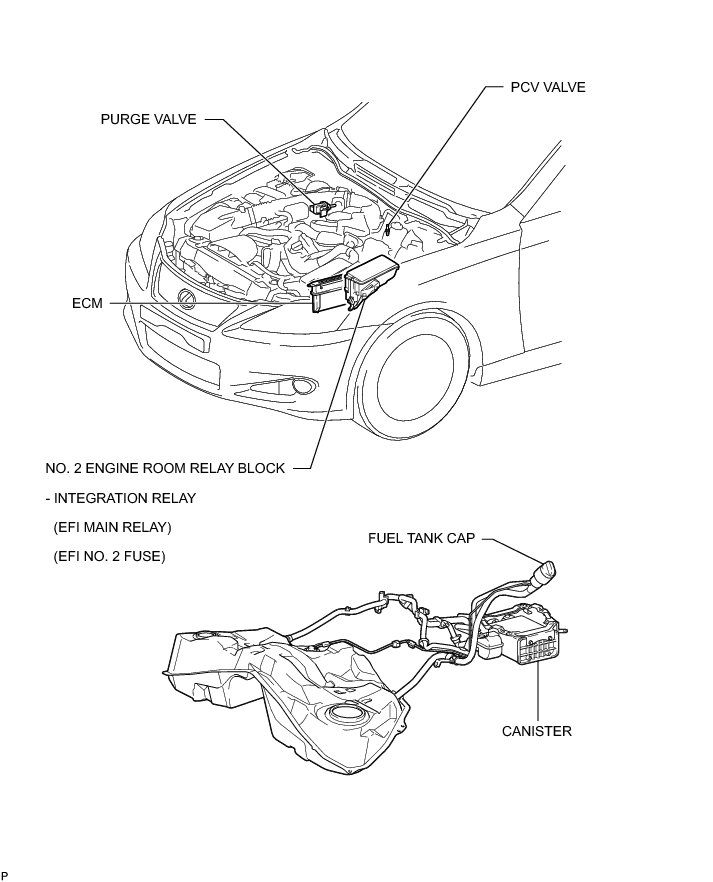 PCV VALVE

PURGE VALVE

ECM

NO. 2 ENGINE ROOM RELAY BLOCK

- INTEGRATION RELAY

(EFI MAIN RELAY)

(EFI NO. 2 FUSE)

FUEL TANK CAP

CANISTER

P