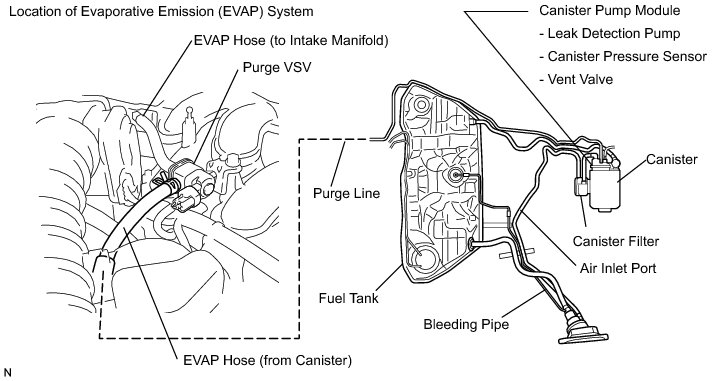 Location of Evaporative Emission (EVAP) System

EVAP Hose (to Intake Manifold)

Purge VSV

Canister Pump Module
- Leak Detection Pump
- Canister Pressure Sensor
- Vent Valve

Canister

Purge Line

Canister Filter

Air Inlet Port

Fuel Tank

Bleeding Pipe

EVAP Hose (from Canister)

N