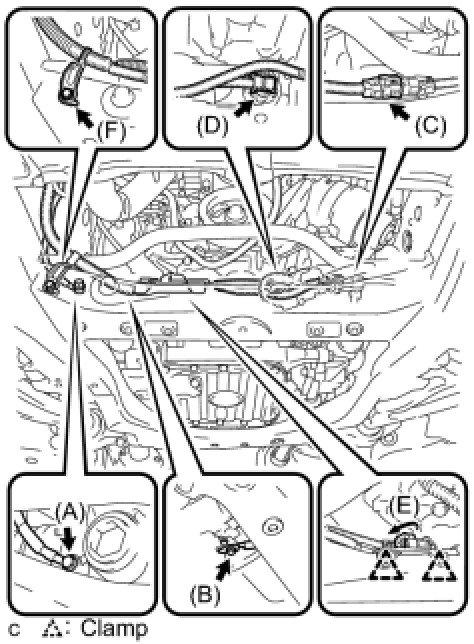 (F)

(D)

(C)

(A)

(B)

(E)

c : Clamp