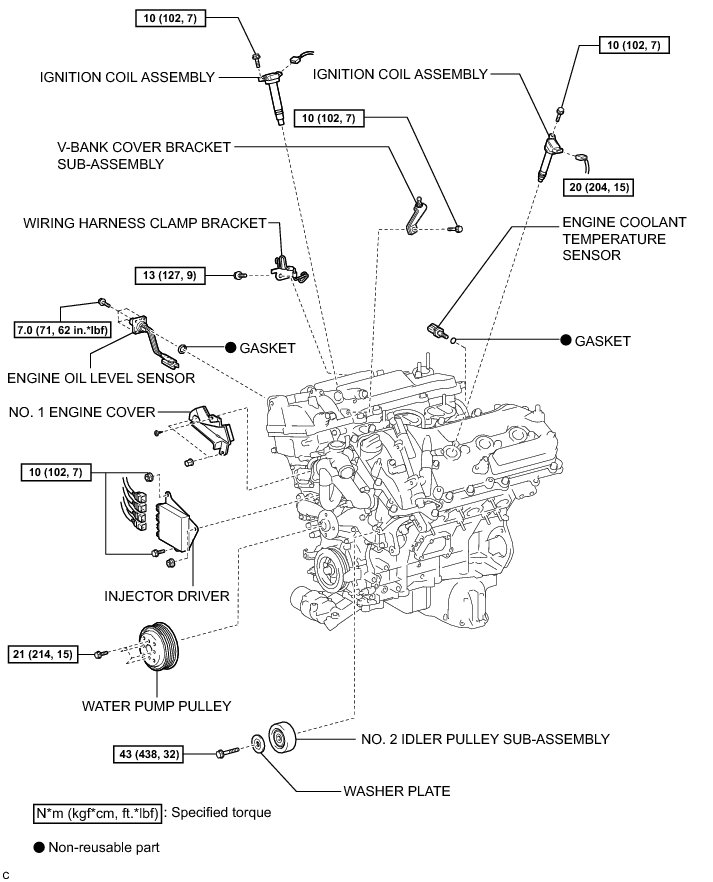 10 (102, 7)

IGNITION COIL ASSEMBLY

10 (102, 7)

IGNITION COIL ASSEMBLY

10 (102, 7)

V-BANK COVER BRACKET SUB-ASSEMBLY

20 (204, 15)

WIRING HARNESS CLAMP BRACKET

ENGINE COOLANT TEMPERATURE SENSOR

13 (127, 9)

7.0 (71, 62 in.*lbf)

● GASKET

● GASKET

ENGINE OIL LEVEL SENSOR

NO. 1 ENGINE COVER

10 (102, 7)

INJECTOR DRIVER

21 (214, 15)

WATER PUMP PULLEY

43 (438, 32)

NO. 2 IDLER PULLEY SUB-ASSEMBLY

WASHER PLATE

N*m (kgf*cm, ft.*lbf) : Specified torque

● Non-reusable part

C