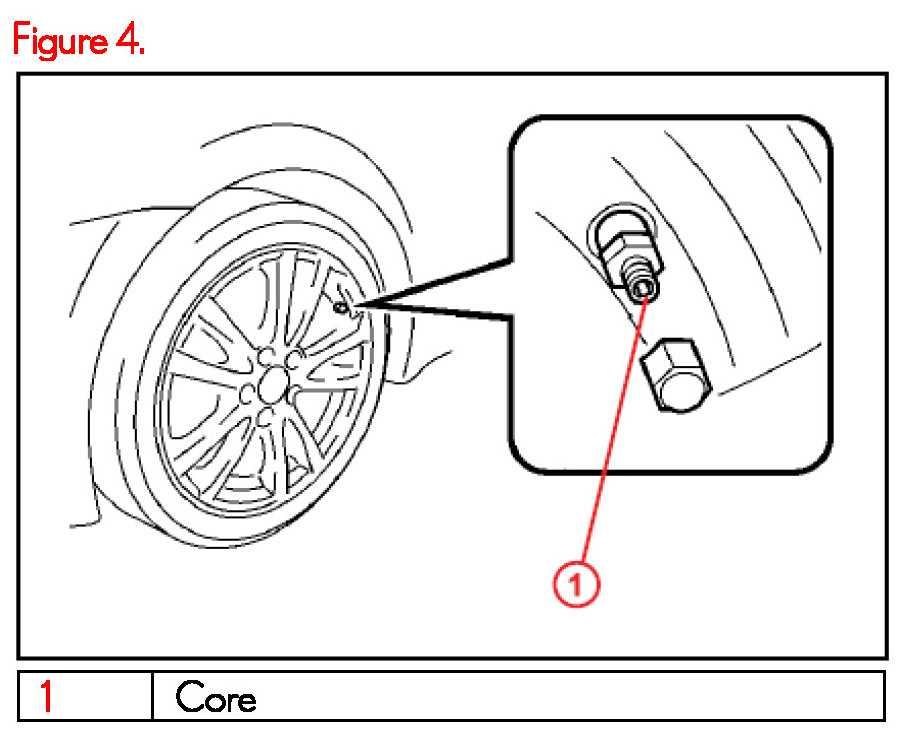 Figure 4.

1

| 1 | Core |
|---|---|