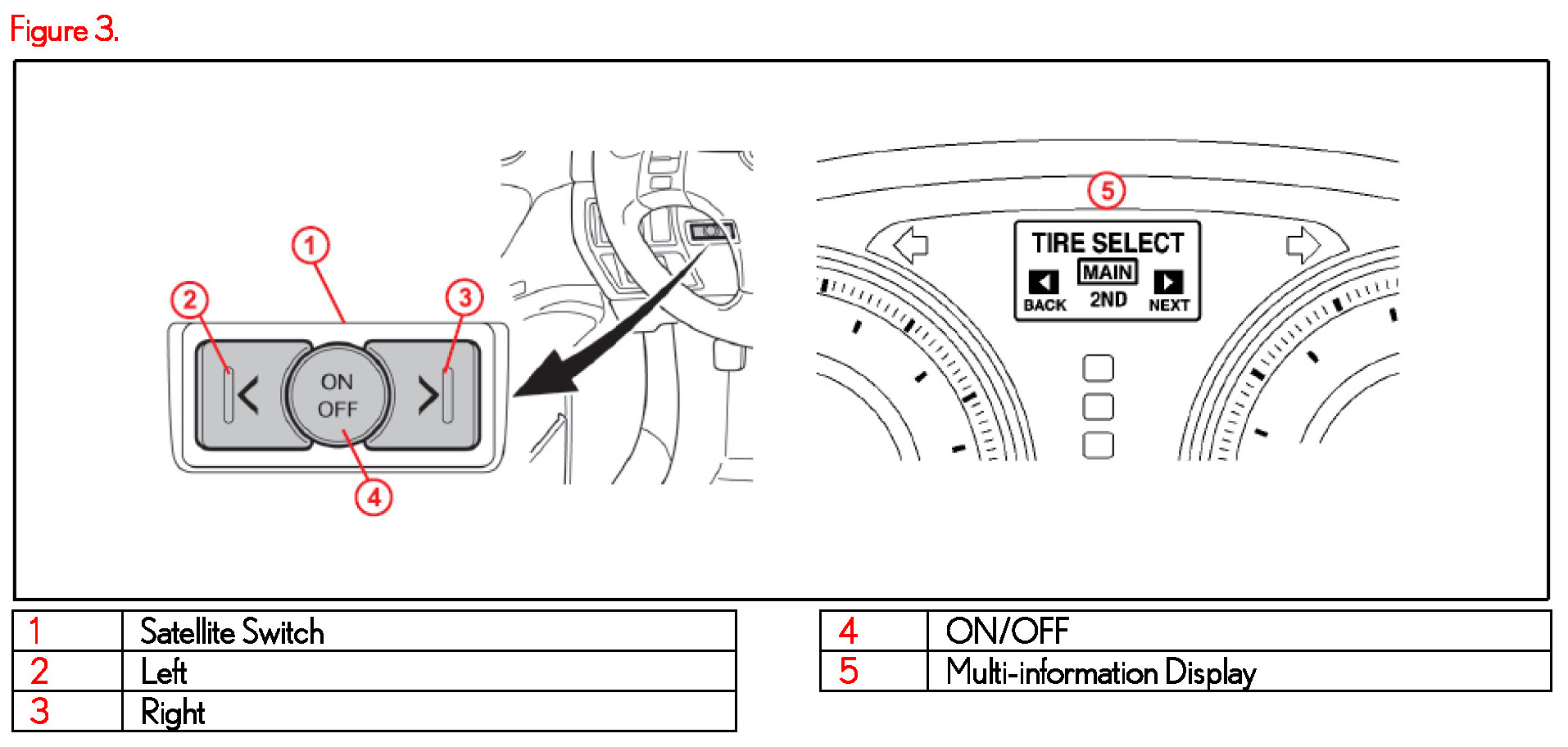 Figure 3.

1

2

3

ON
OFF

4

5

TIRE SELECT
MAIN
2ND
BACK
NEXT

| 1 | Satellite Switch |
|---|---|
| 2 | Left |
| 3 | Right |

| 4 | ON/OFF |
|---|---|
| 5 | Multi-information Display |