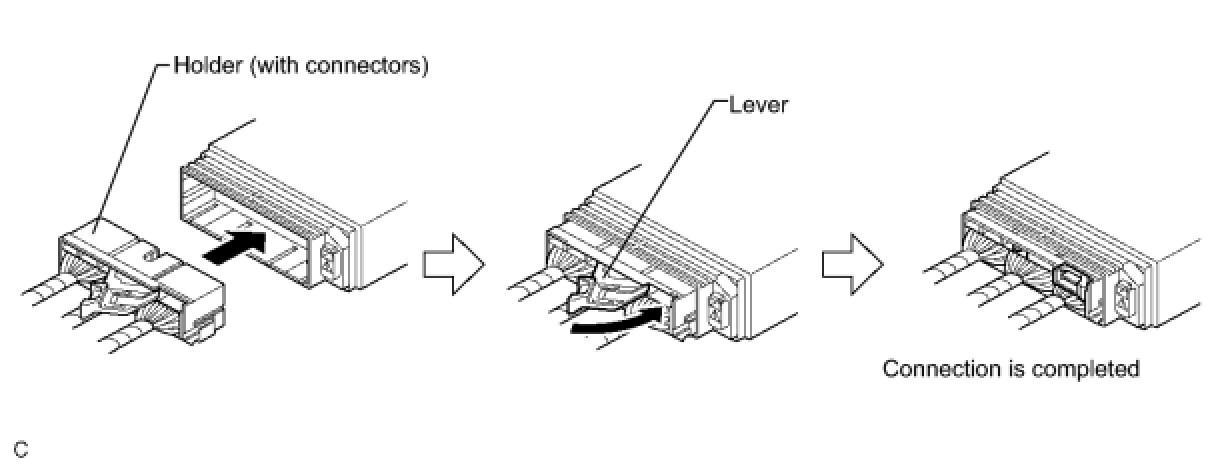 Holder (with connectors)

Lever

Connection is completed

C