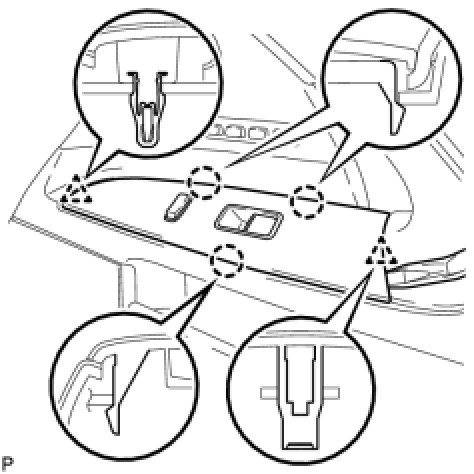 P