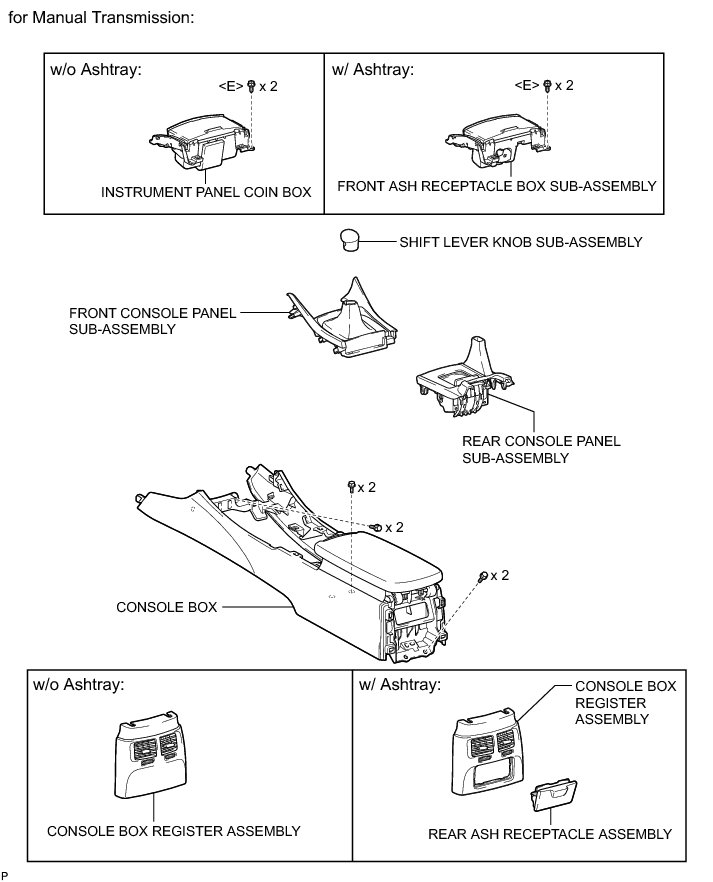 for Manual Transmission:

w/o Ashtray:

<E> x 2

INSTRUMENT PANEL COIN BOX

w/ Ashtray:

<E> x 2

FRONT ASH RECEPTACLE BOX SUB-ASSEMBLY

SHIFT LEVER KNOB SUB-ASSEMBLY

FRONT CONSOLE PANEL SUB-ASSEMBLY

REAR CONSOLE PANEL SUB-ASSEMBLY

x 2

x 2

x 2

CONSOLE BOX

w/o Ashtray:

CONSOLE BOX REGISTER ASSEMBLY

w/ Ashtray:

CONSOLE BOX REGISTER ASSEMBLY

REAR ASH RECEPTACLE ASSEMBLY

P