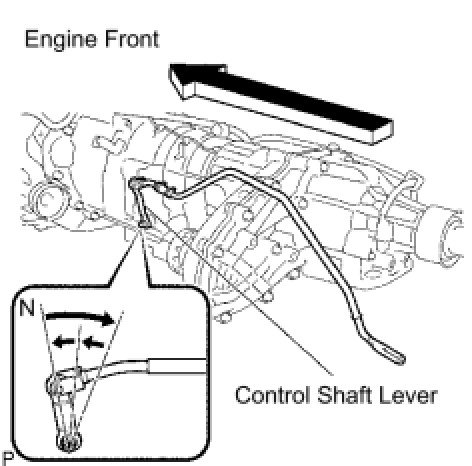 Engine Front

N

Control Shaft Lever

P