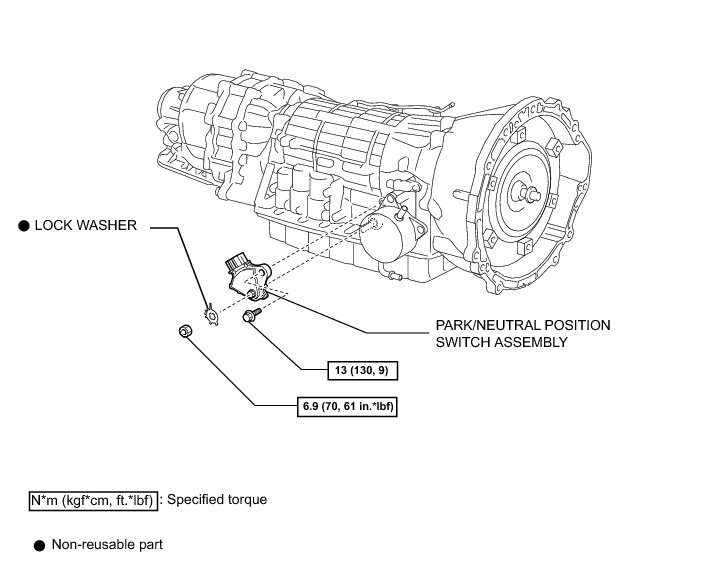 ● LOCK WASHER

PARK/NEUTRAL POSITION SWITCH ASSEMBLY

13 (130, 9)

6.9 (70, 61 in.*lbf)

N*m (kgf*cm, ft.*lbf) : Specified torque

● Non-reusable part