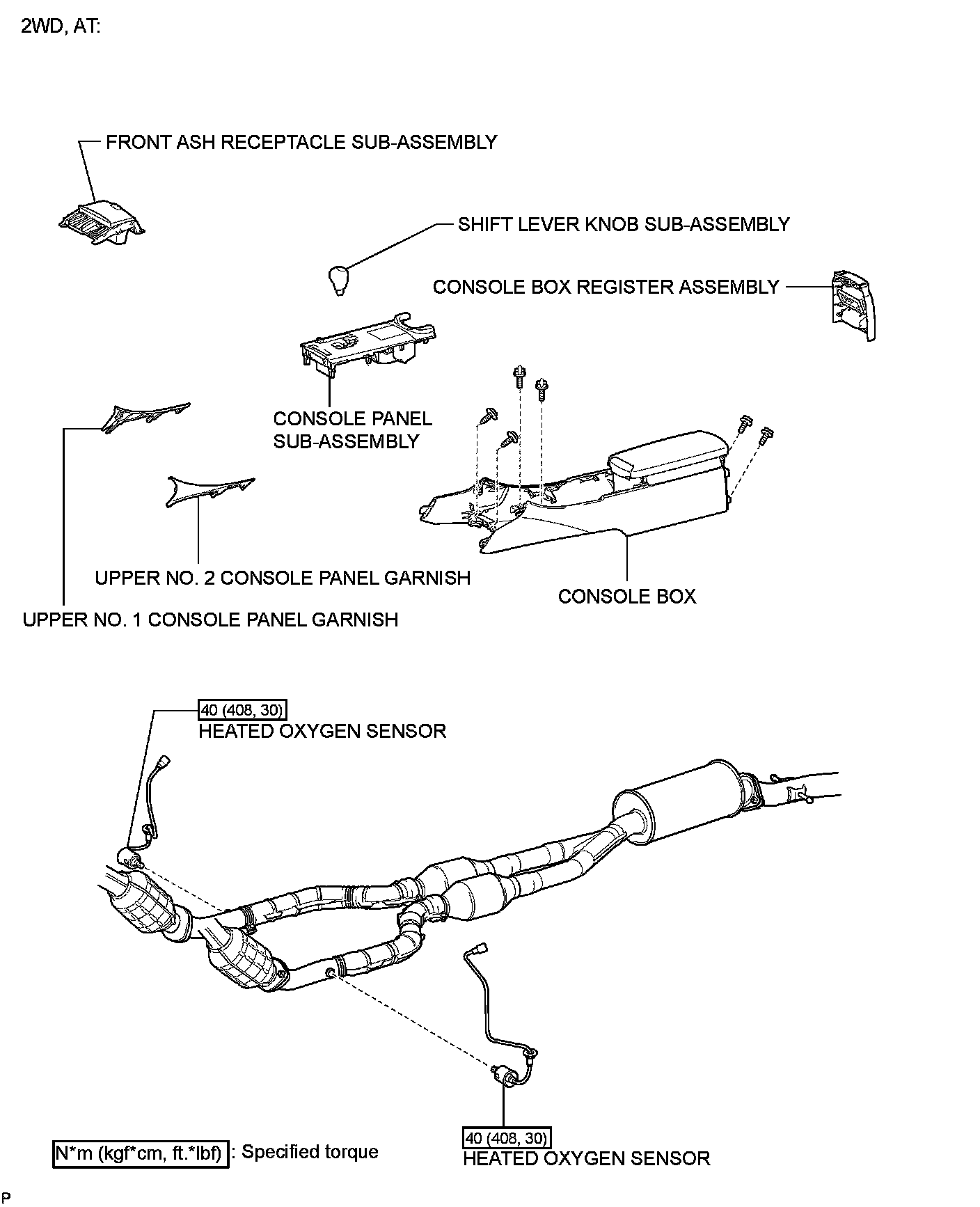 2WD, AT:

FRONT ASH RECEPTACLE SUB-ASSEMBLY

SHIFT LEVER KNOB SUB-ASSEMBLY

CONSOLE BOX REGISTER ASSEMBLY

CONSOLE PANEL SUB-ASSEMBLY

UPPER NO. 2 CONSOLE PANEL GARNISH

CONSOLE BOX

UPPER NO. 1 CONSOLE PANEL GARNISH

40 (408, 30)
HEATED OXYGEN SENSOR

N*m (kgf*cm, ft.*lbf) : Specified torque

40 (408, 30)
HEATED OXYGEN SENSOR

P