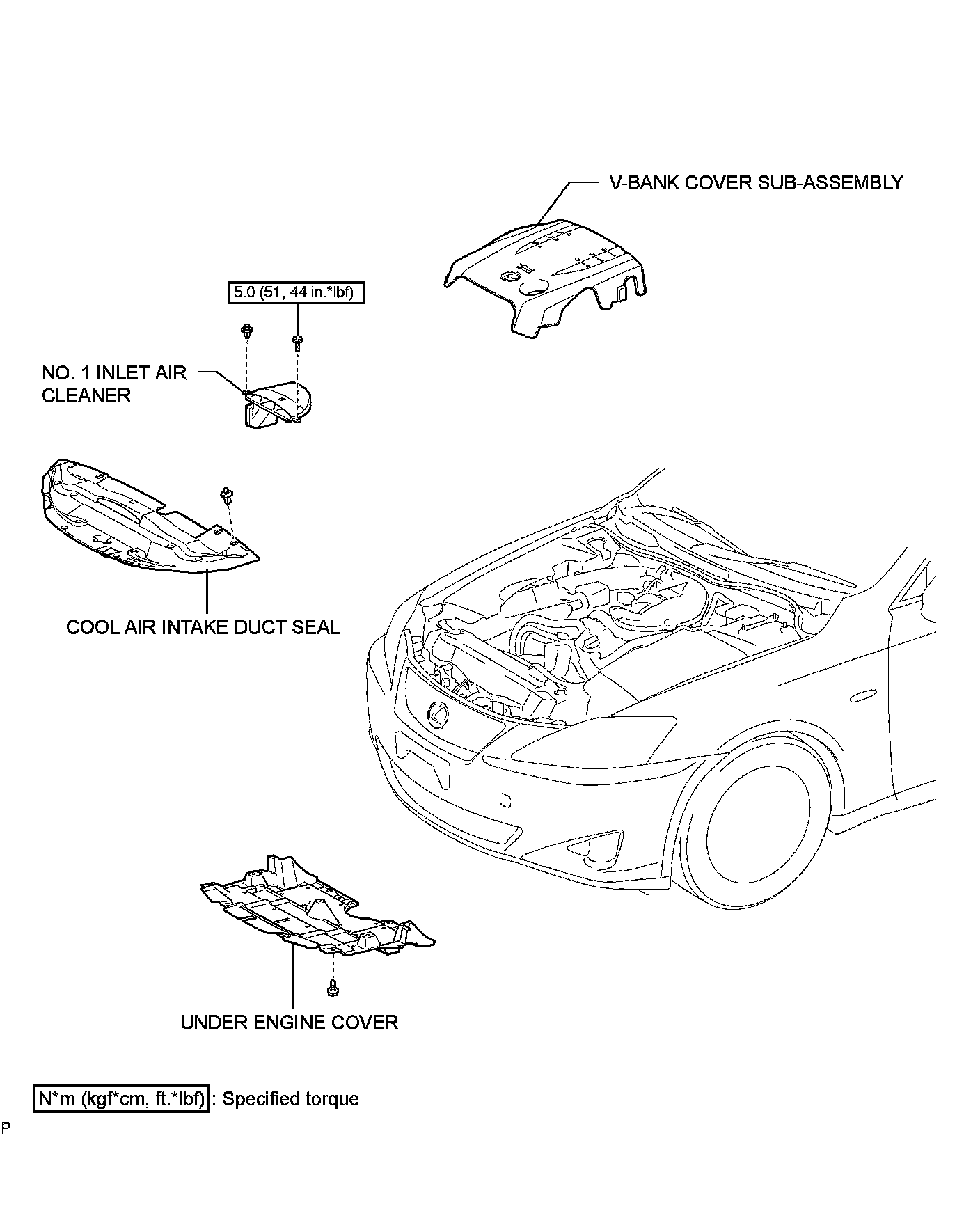 V-BANK COVER SUB-ASSEMBLY

5.0 (51, 44 in.*lbf)

NO. 1 INLET AIR CLEANER

COOL AIR INTAKE DUCT SEAL

UNDER ENGINE COVER

N*m (kgf*cm, ft.*lbf) : Specified torque

P