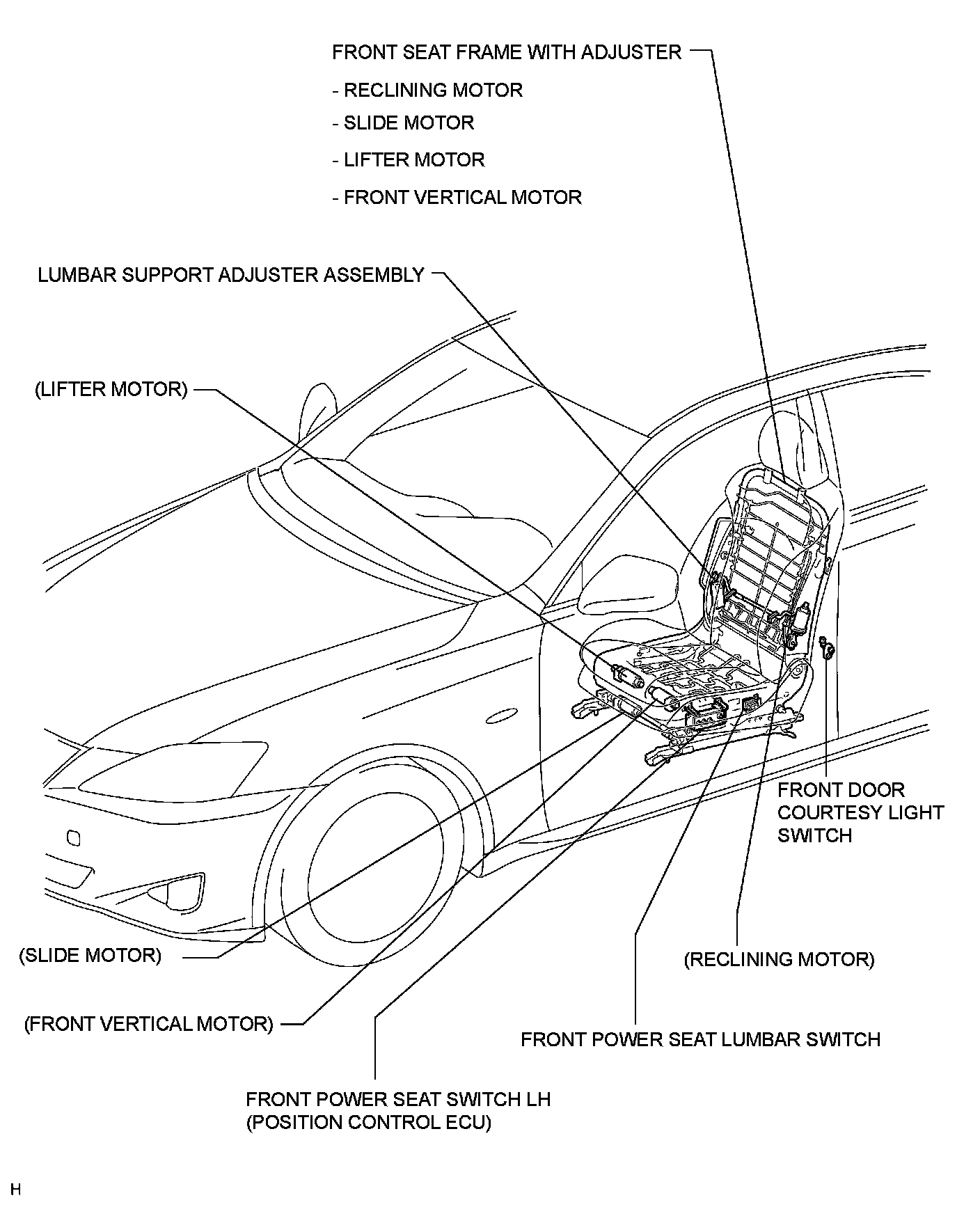 FRONT SEAT FRAME WITH ADJUSTER

- RECLINING MOTOR

- SLIDE MOTOR

- LIFTER MOTOR

- FRONT VERTICAL MOTOR

LUMBAR SUPPORT ADJUSTER ASSEMBLY

(LIFTER MOTOR)

FRONT DOOR COURTESY LIGHT SWITCH

(SLIDE MOTOR)

(RECLINING MOTOR)

(FRONT VERTICAL MOTOR)

FRONT POWER SEAT LUMBAR SWITCH

FRONT POWER SEAT SWITCH LH (POSITION CONTROL ECU)

H