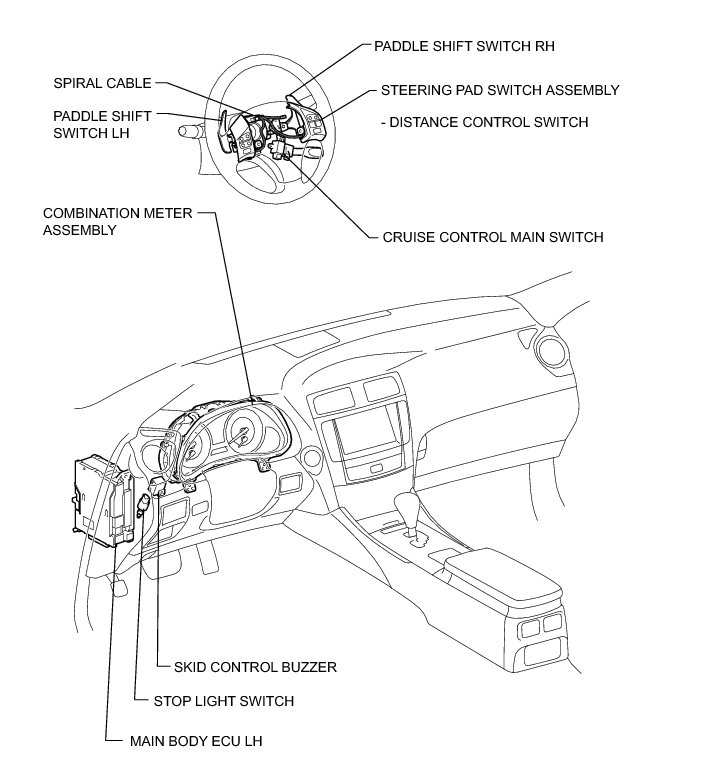 PADDLE SHIFT SWITCH RH

SPIRAL CABLE

STEERING PAD SWITCH ASSEMBLY

PADDLE SHIFT SWITCH LH

- DISTANCE CONTROL SWITCH

COMBINATION METER ASSEMBLY

CRUISE CONTROL MAIN SWITCH

SKID CONTROL BUZZER

STOP LIGHT SWITCH

MAIN BODY ECU LH