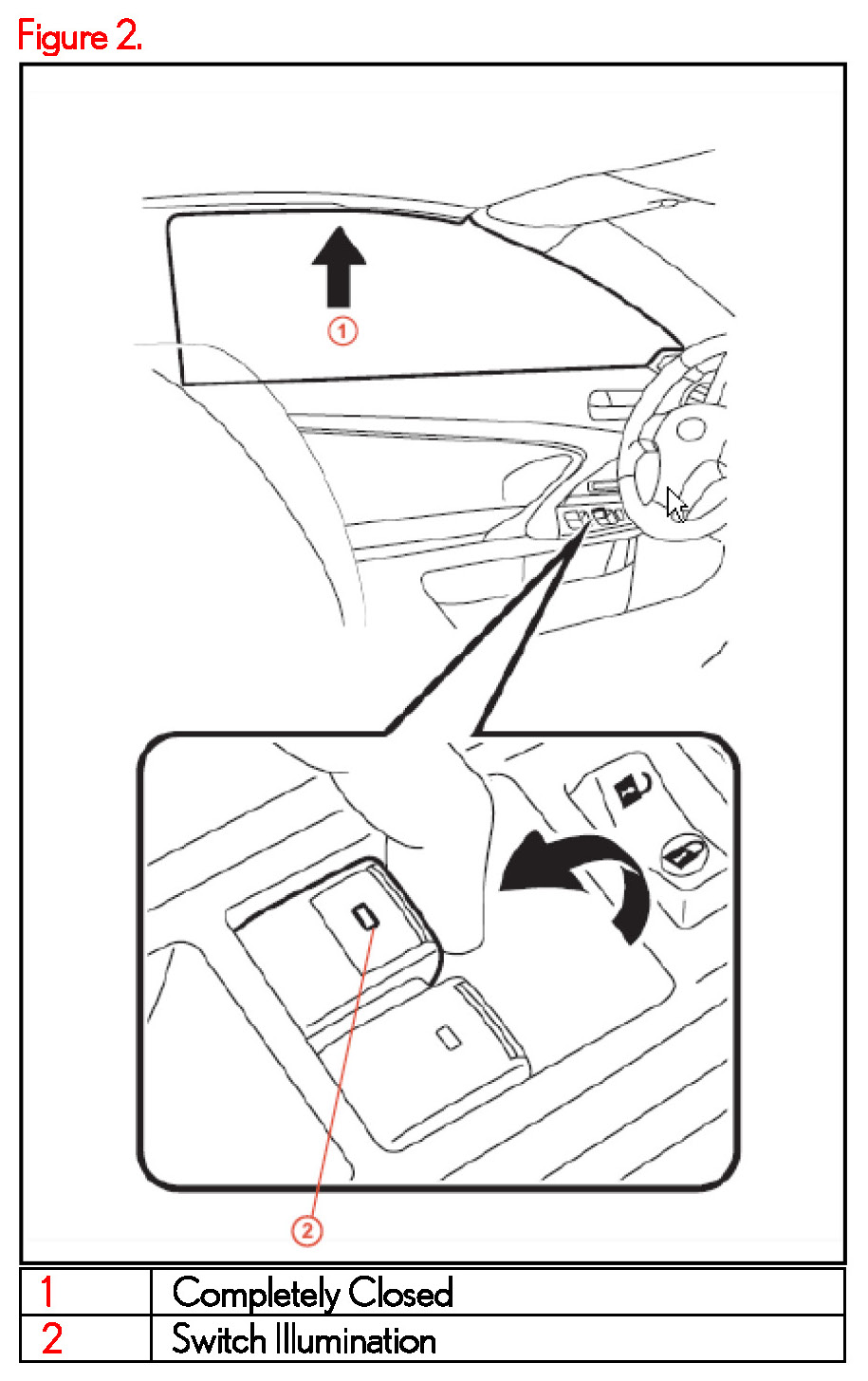 Figure 2.

1

2

| 1 | Completely Closed |
|---|---|
| 2 | Switch Illumination |