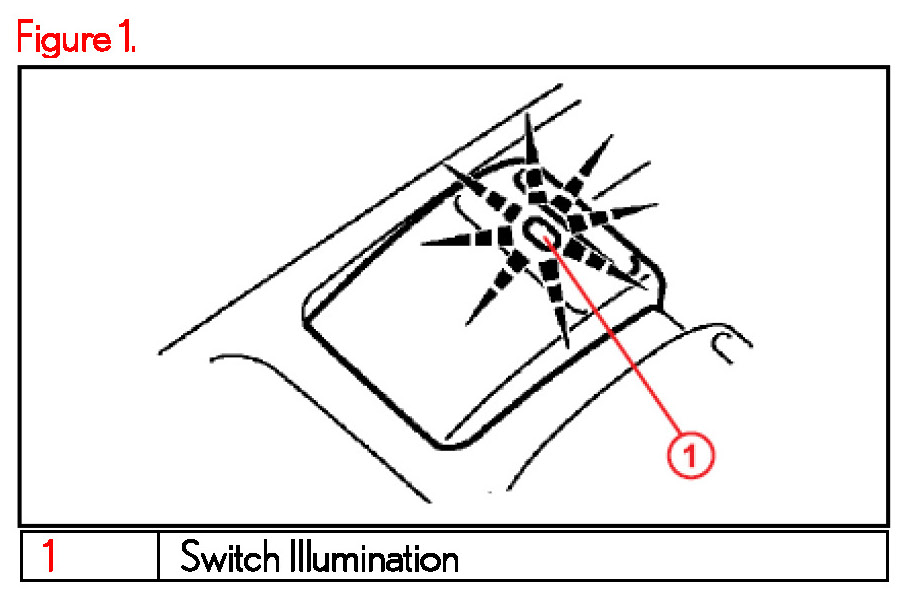 Figure 1.

1

| 1 | Switch Illumination |
|---|---|