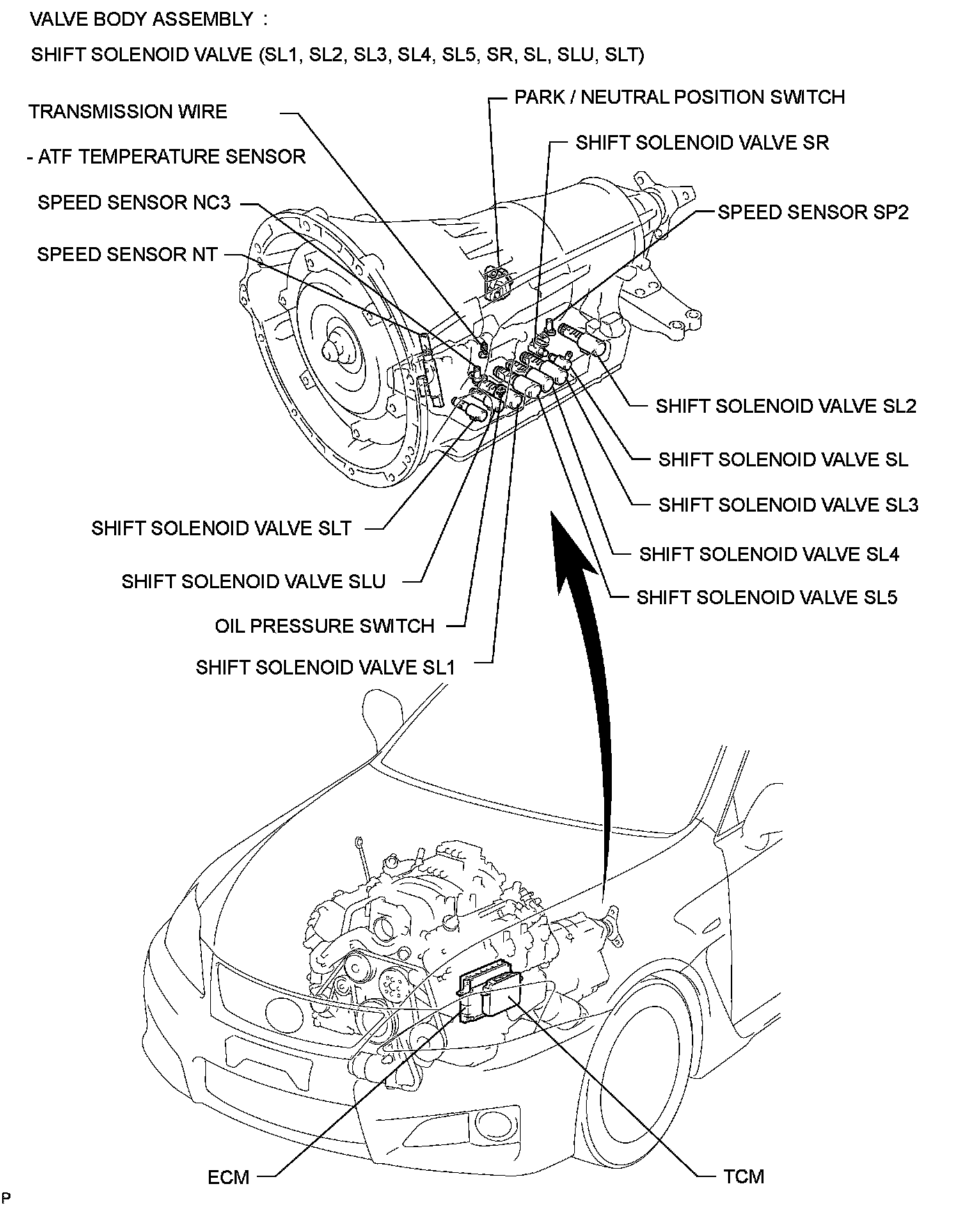 VALVE BODY ASSEMBLY :

SHIFT SOLENOID VALVE (SL1, SL2, SL3, SL4, SL5, SR, SL, SLU, SLT)

TRANSMISSION WIRE

- ATF TEMPERATURE SENSOR

SPEED SENSOR NC3

SPEED SENSOR NT

PARK / NEUTRAL POSITION SWITCH

SHIFT SOLENOID VALVE SR

SPEED SENSOR SP2

SHIFT SOLENOID VALVE SL2

SHIFT SOLENOID VALVE SL

SHIFT SOLENOID VALVE SL3

SHIFT SOLENOID VALVE SL4

SHIFT SOLENOID VALVE SL5

SHIFT SOLENOID VALVE SLT

SHIFT SOLENOID VALVE SLU

OIL PRESSURE SWITCH

SHIFT SOLENOID VALVE SL1

ECM

TCM

P