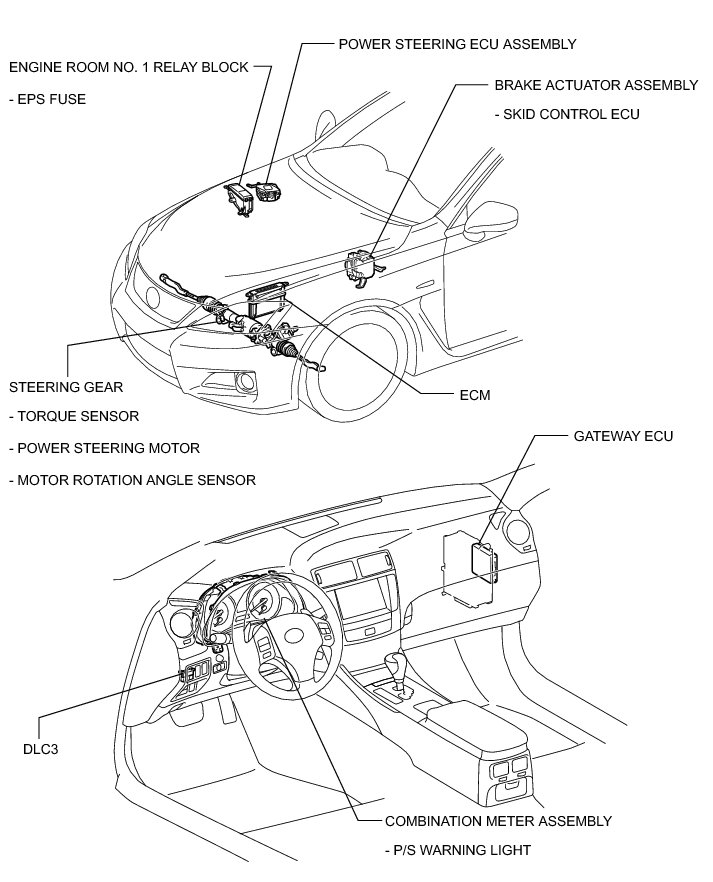 POWER STEERING ECU ASSEMBLY

ENGINE ROOM NO. 1 RELAY BLOCK

- EPS FUSE

BRAKE ACTUATOR ASSEMBLY

- SKID CONTROL ECU

STEERING GEAR

- TORQUE SENSOR

- POWER STEERING MOTOR

- MOTOR ROTATION ANGLE SENSOR

ECM

GATEWAY ECU

DLC3

COMBINATION METER ASSEMBLY

- P/S WARNING LIGHT