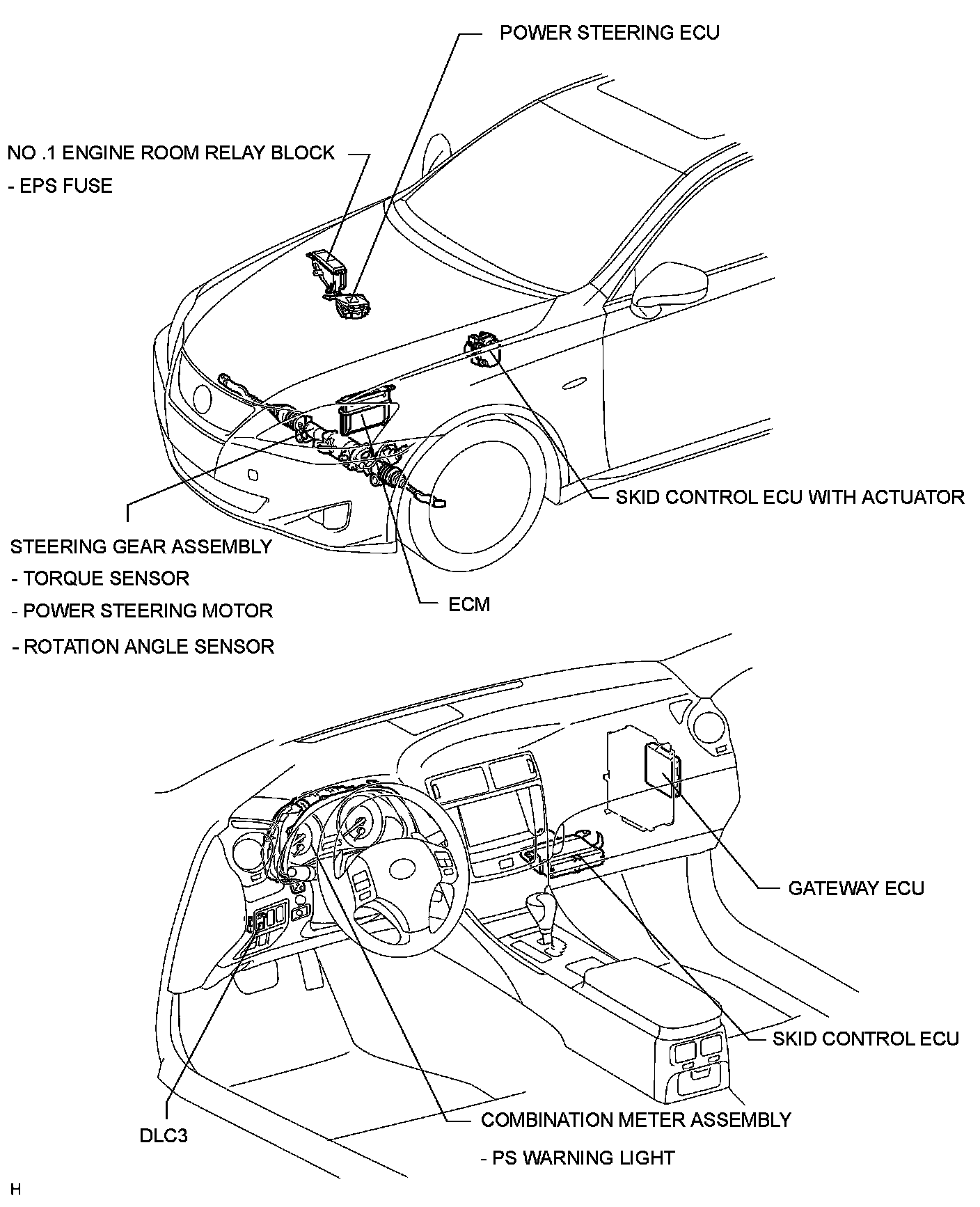 POWER STEERING ECU

NO .1 ENGINE ROOM RELAY BLOCK
- EPS FUSE

SKID CONTROL ECU WITH ACTUATOR

STEERING GEAR ASSEMBLY
- TORQUE SENSOR
- POWER STEERING MOTOR
- ROTATION ANGLE SENSOR

ECM

GATEWAY ECU

SKID CONTROL ECU

DLC3

COMBINATION METER ASSEMBLY
- PS WARNING LIGHT

H