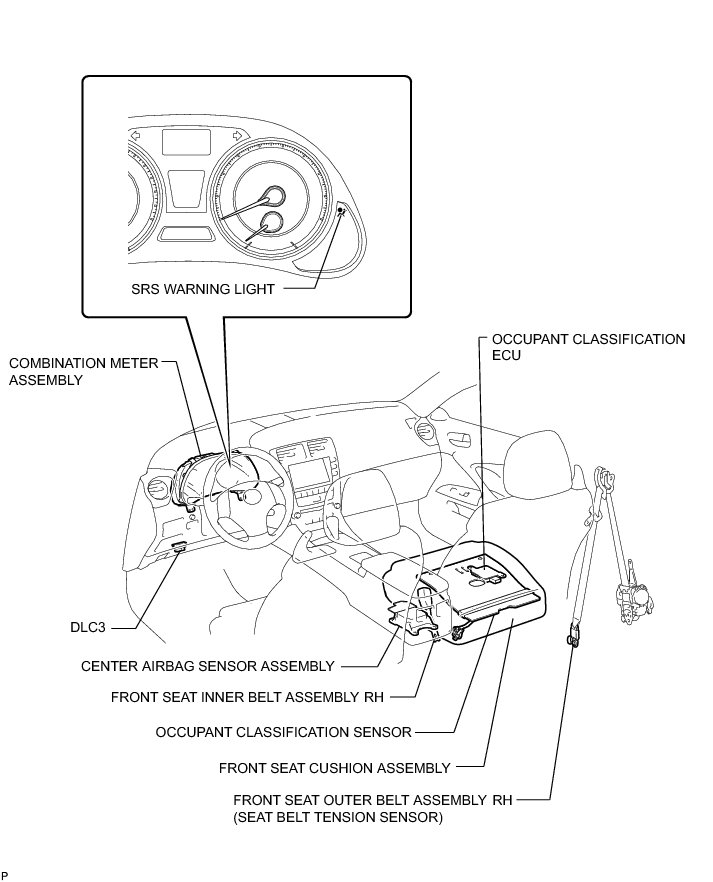 SRS WARNING LIGHT

COMBINATION METER ASSEMBLY

OCCUPANT CLASSIFICATION ECU

DLC3

CENTER AIRBAG SENSOR ASSEMBLY

FRONT SEAT INNER BELT ASSEMBLY RH

OCCUPANT CLASSIFICATION SENSOR

FRONT SEAT CUSHION ASSEMBLY

FRONT SEAT OUTER BELT ASSEMBLY RH (SEAT BELT TENSION SENSOR)

P