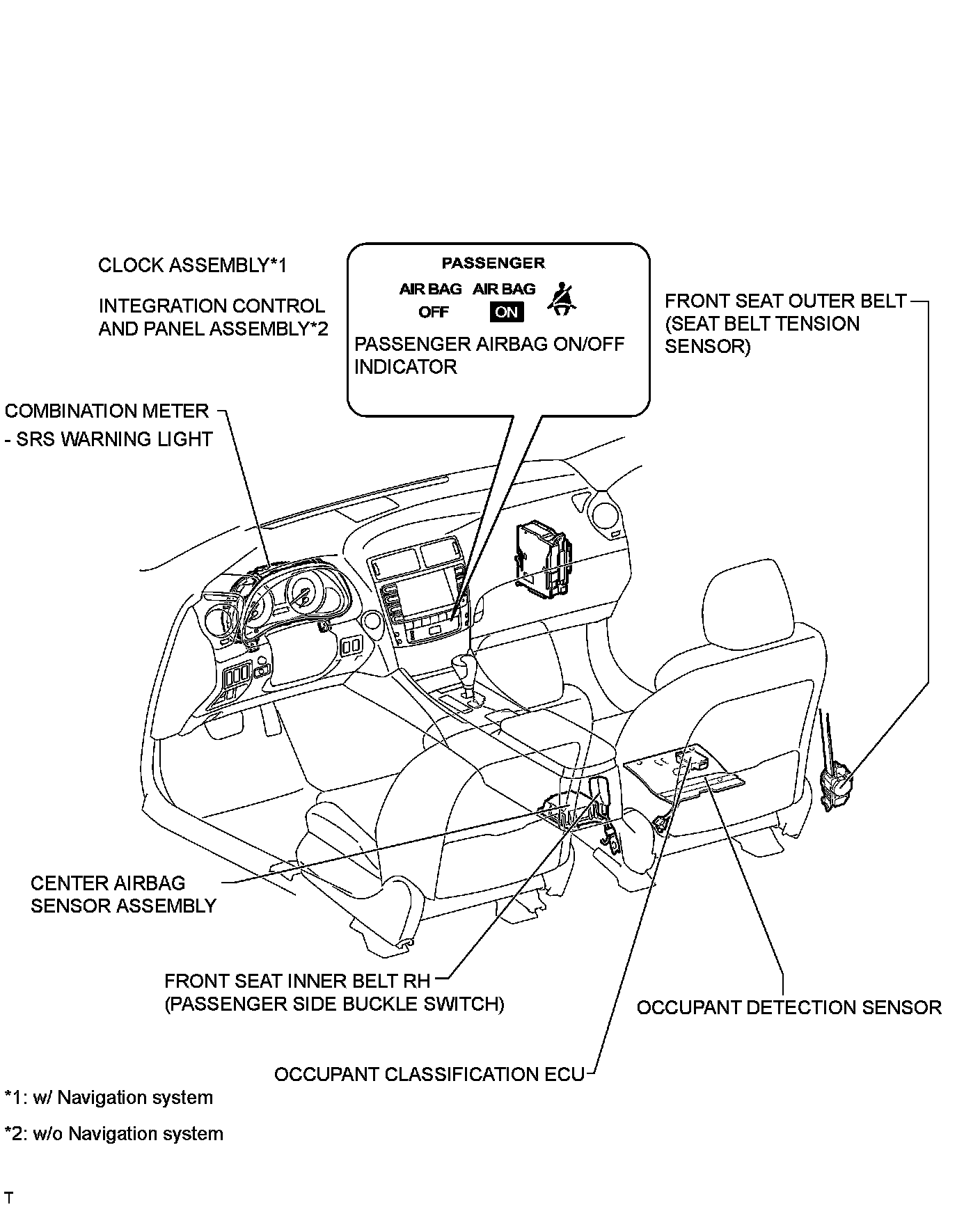 CLOCK ASSEMBLY*1

INTEGRATION CONTROL AND PANEL ASSEMBLY*2

PASSENGER

AIR BAG OFF

AIR BAG ON

PASSENGER AIRBAG ON/OFF INDICATOR

FRONT SEAT OUTER BELT (SEAT BELT TENSION SENSOR)

COMBINATION METER - SRS WARNING LIGHT

CENTER AIRBAG SENSOR ASSEMBLY

FRONT SEAT INNER BELT RH (PASSENGER SIDE BUCKLE SWITCH)

OCCUPANT DETECTION SENSOR

OCCUPANT CLASSIFICATION ECU

*1: w/ Navigation system

*2: w/o Navigation system

T