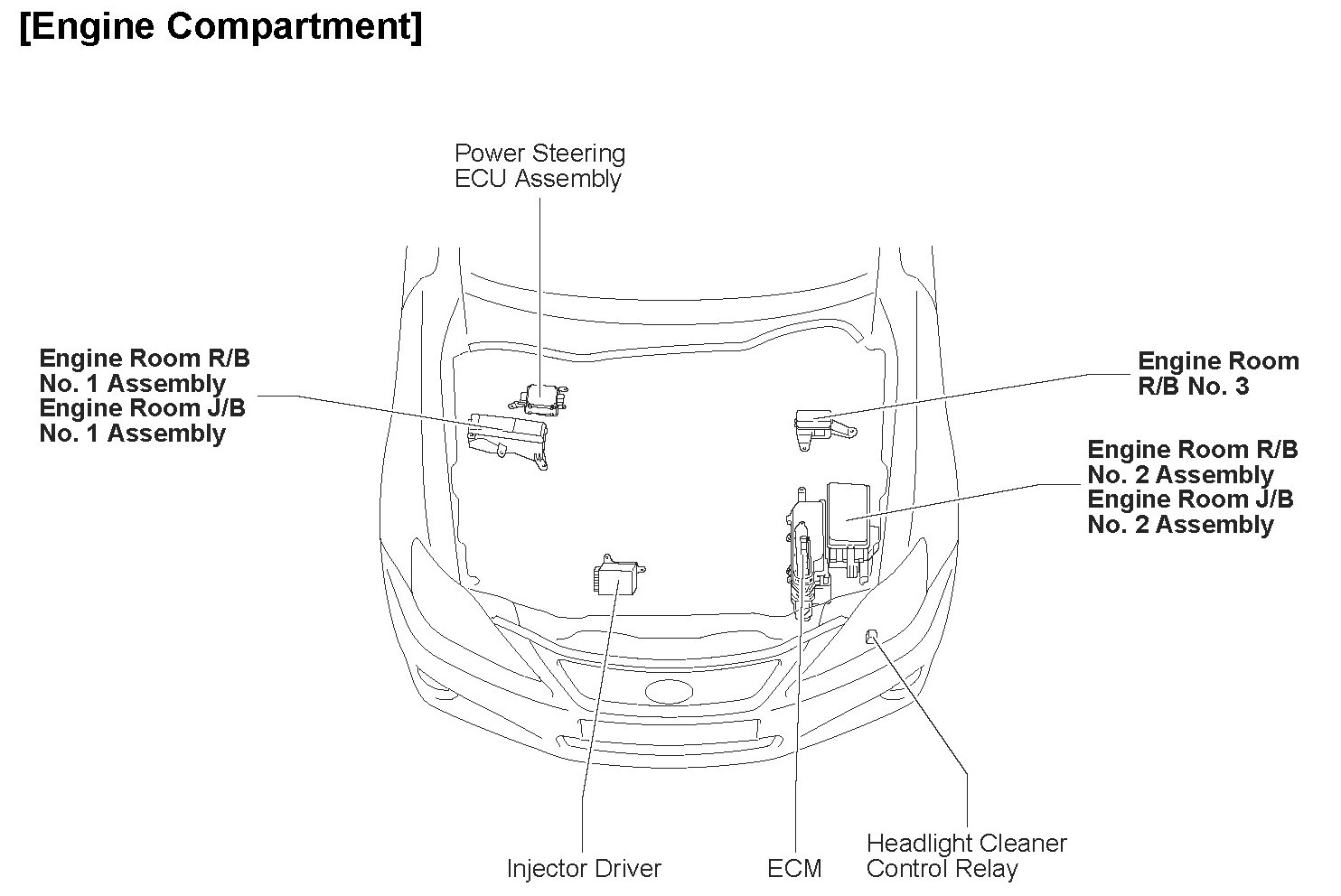 [Engine Compartment]

Power Steering
ECU Assembly

Engine Room R/B
No. 1 Assembly
Engine Room J/B
No. 1 Assembly

Engine Room
R/B No. 3

Engine Room R/B
No. 2 Assembly
Engine Room J/B
No. 2 Assembly

Injector Driver

ECM

Headlight Cleaner
Control Relay