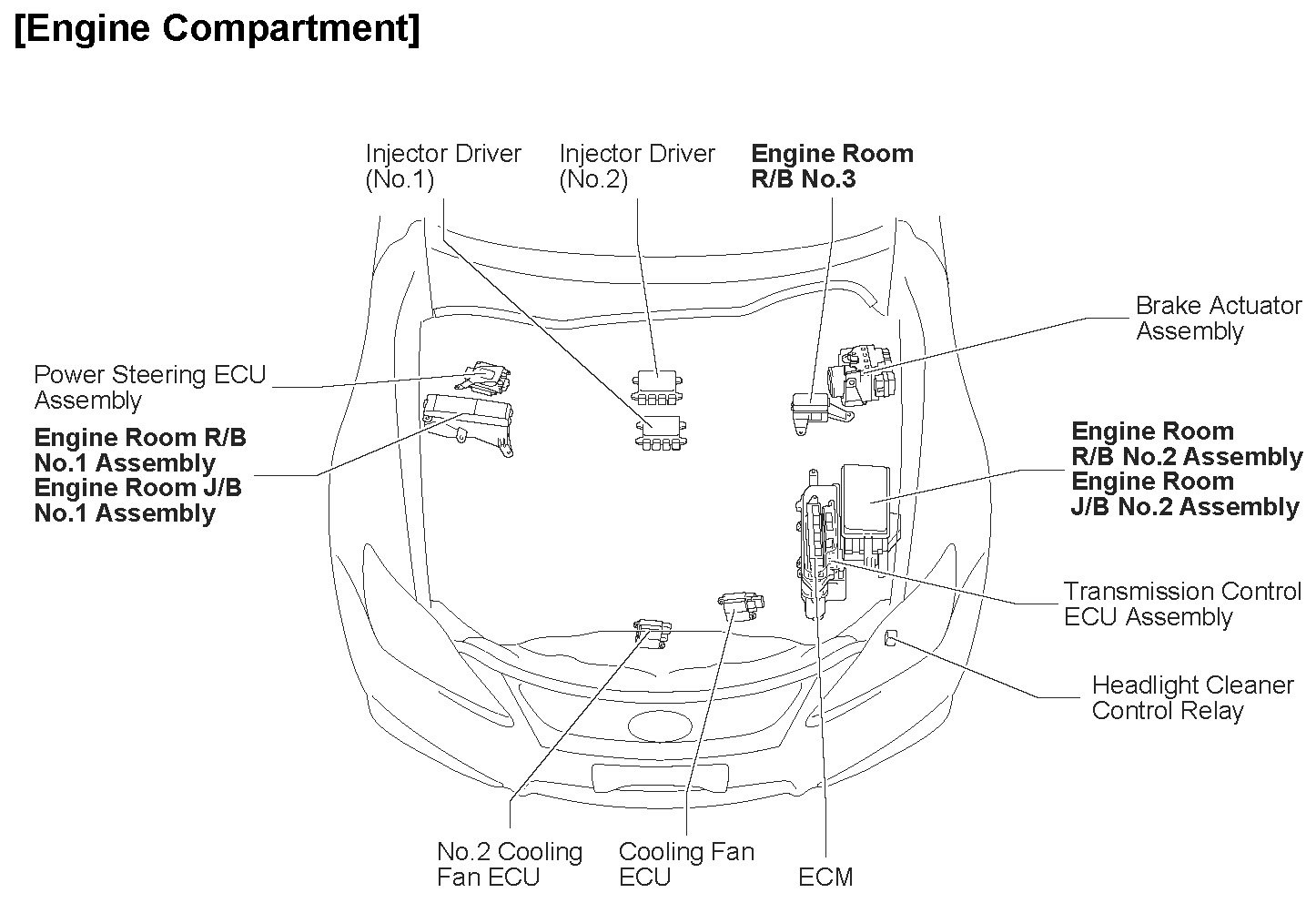 [Engine Compartment]

Injector Driver (No.1)

Injector Driver (No.2)

Engine Room R/B No.3

Brake Actuator Assembly

Power Steering ECU Assembly

Engine Room R/B No.1 Assembly
Engine Room J/B No.1 Assembly

Engine Room R/B No.2 Assembly
Engine Room J/B No.2 Assembly

Transmission Control ECU Assembly

Headlight Cleaner Control Relay

No.2 Cooling Fan ECU

Cooling Fan ECU

ECM