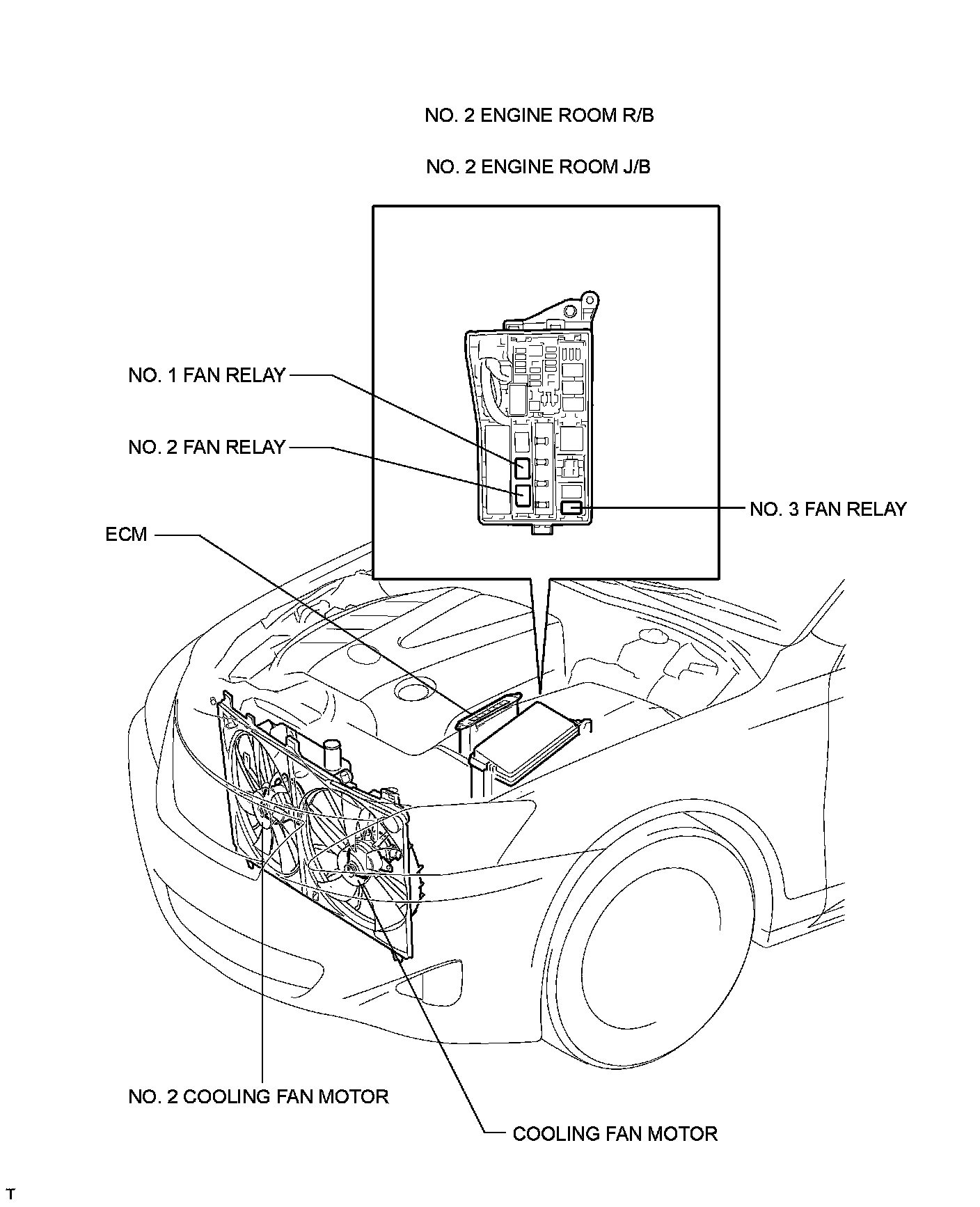 NO. 2 ENGINE ROOM R/B

NO. 2 ENGINE ROOM J/B

NO. 1 FAN RELAY

NO. 2 FAN RELAY

NO. 3 FAN RELAY

ECM

NO. 2 COOLING FAN MOTOR

COOLING FAN MOTOR

T