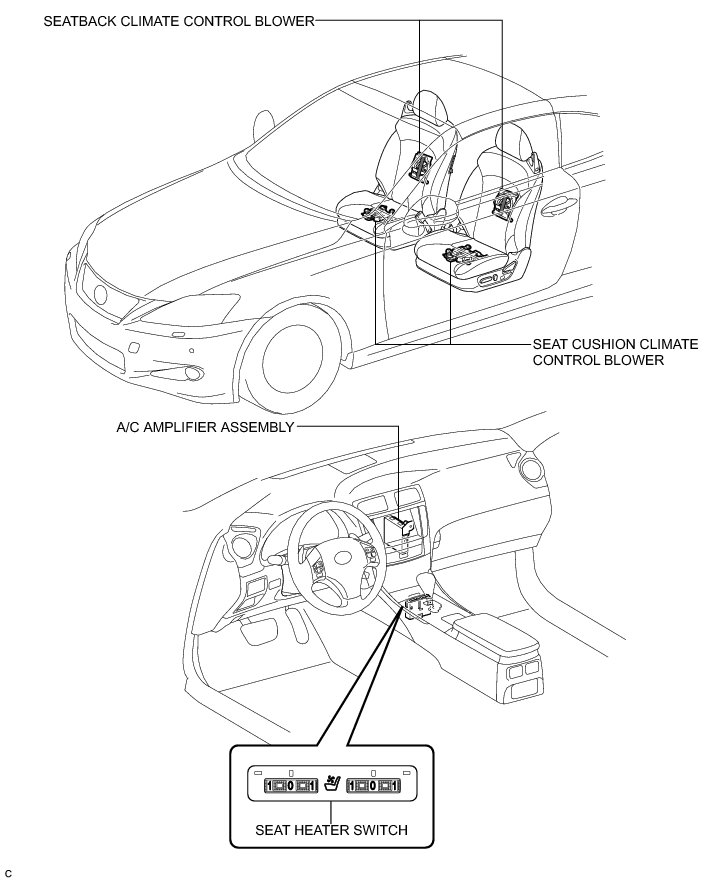 SEATBACK CLIMATE CONTROL BLOWER

SEAT CUSHION CLIMATE CONTROL BLOWER

A/C AMPLIFIER ASSEMBLY

1 0 1 1 0 1

SEAT HEATER SWITCH

C