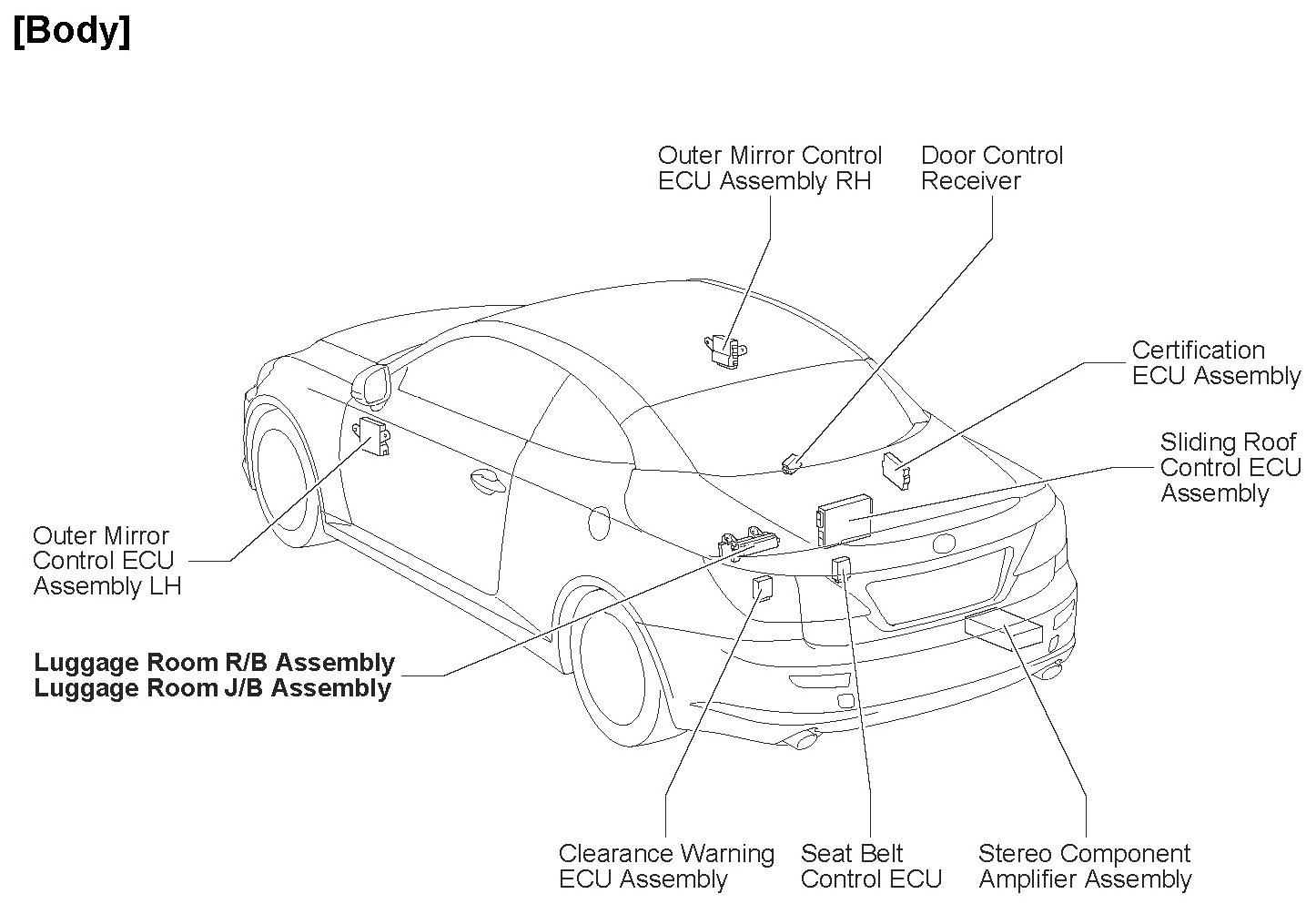 [Body]

Outer Mirror Control ECU Assembly RH

Door Control Receiver

Certification ECU Assembly

Sliding Roof Control ECU Assembly

Outer Mirror Control ECU Assembly LH

Luggage Room R/B Assembly
Luggage Room J/B Assembly

Clearance Warning ECU Assembly

Seat Belt Control ECU

Stereo Component Amplifier Assembly