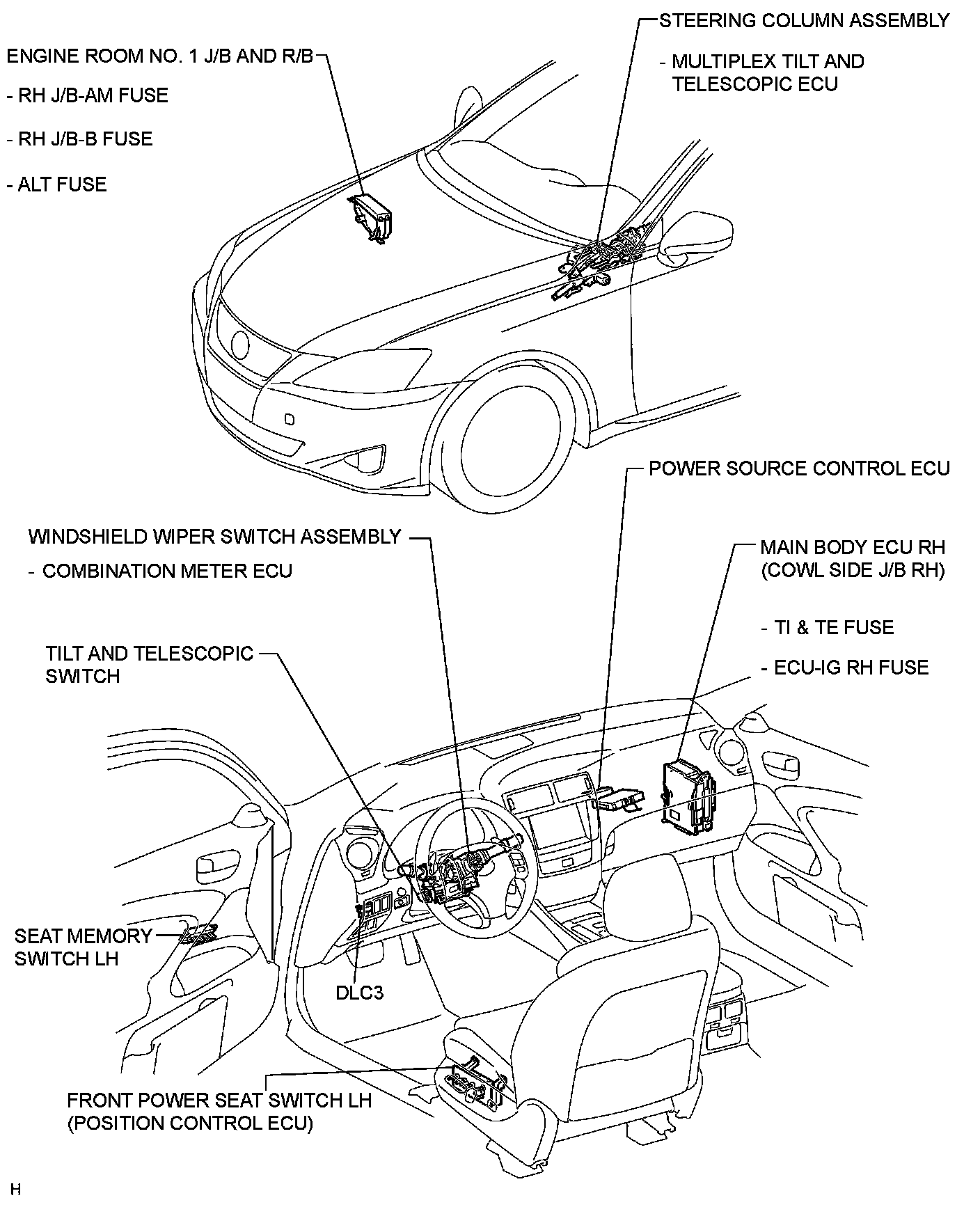 ENGINE ROOM NO. 1 J/B AND R/B

- RH J/B-AM FUSE

- RH J/B-B FUSE

- ALT FUSE

STEERING COLUMN ASSEMBLY

- MULTIPLEX TILT AND TELESCOPIC ECU

POWER SOURCE CONTROL ECU

WINDSHIELD WIPER SWITCH ASSEMBLY

- COMBINATION METER ECU

MAIN BODY ECU RH (COWL SIDE J/B RH)

- TI & TE FUSE

- ECU-IG RH FUSE

TILT AND TELESCOPIC SWITCH

SEAT MEMORY SWITCH LH

DLC3

FRONT POWER SEAT SWITCH LH (POSITION CONTROL ECU)

H