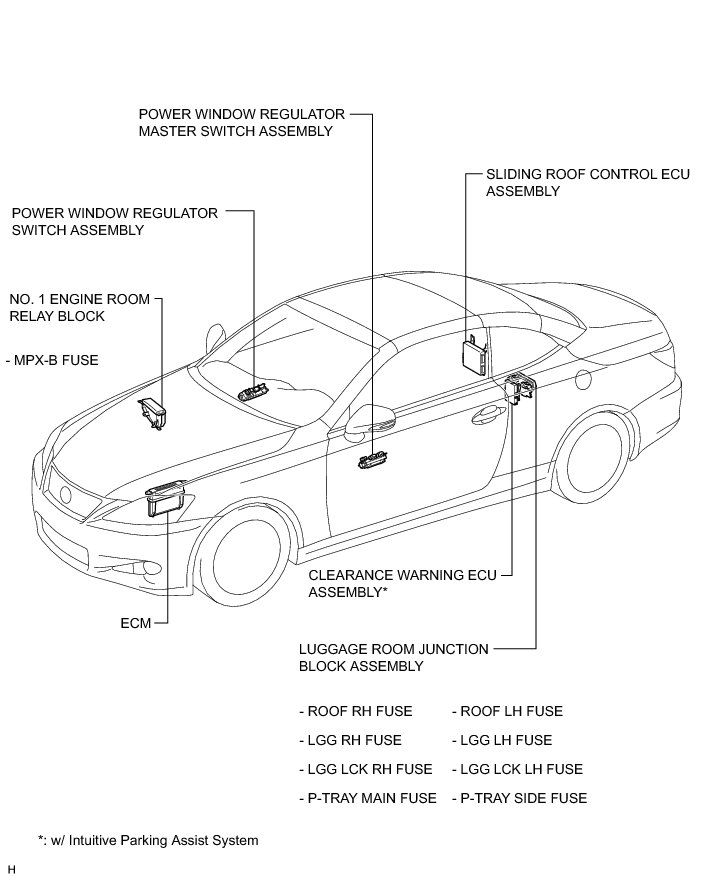 POWER WINDOW REGULATOR MASTER SWITCH ASSEMBLY

SLIDING ROOF CONTROL ECU ASSEMBLY

POWER WINDOW REGULATOR SWITCH ASSEMBLY

NO. 1 ENGINE ROOM RELAY BLOCK

- MPX-B FUSE

CLEARANCE WARNING ECU ASSEMBLY*

ECM

LUGGAGE ROOM JUNCTION BLOCK ASSEMBLY

- ROOF RH FUSE
- LGG RH FUSE
- LGG LCK RH FUSE
- P-TRAY MAIN FUSE

- ROOF LH FUSE
- LGG LH FUSE
- LGG LCK LH FUSE
- P-TRAY SIDE FUSE

*: w/ Intuitive Parking Assist System

H