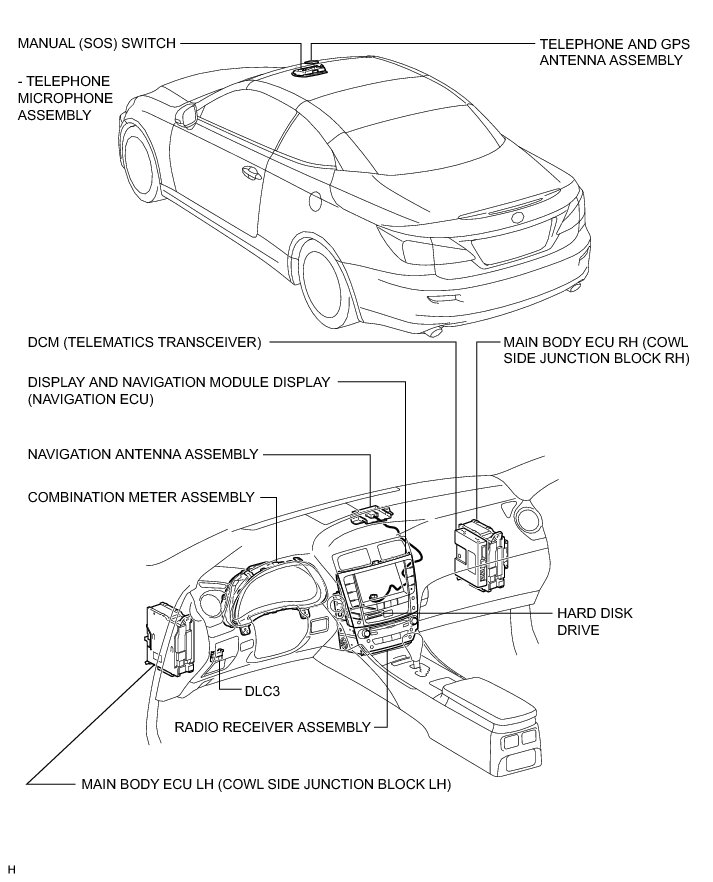 MANUAL (SOS) SWITCH

- TELEPHONE MICROPHONE ASSEMBLY

TELEPHONE AND GPS ANTENNA ASSEMBLY

DCM (TELEMATICS TRANSCEIVER)

MAIN BODY ECU RH (COWL SIDE JUNCTION BLOCK RH)

DISPLAY AND NAVIGATION MODULE DISPLAY (NAVIGATION ECU)

NAVIGATION ANTENNA ASSEMBLY

COMBINATION METER ASSEMBLY

HARD DISK DRIVE

DLC3

RADIO RECEIVER ASSEMBLY

MAIN BODY ECU LH (COWL SIDE JUNCTION BLOCK LH)

H