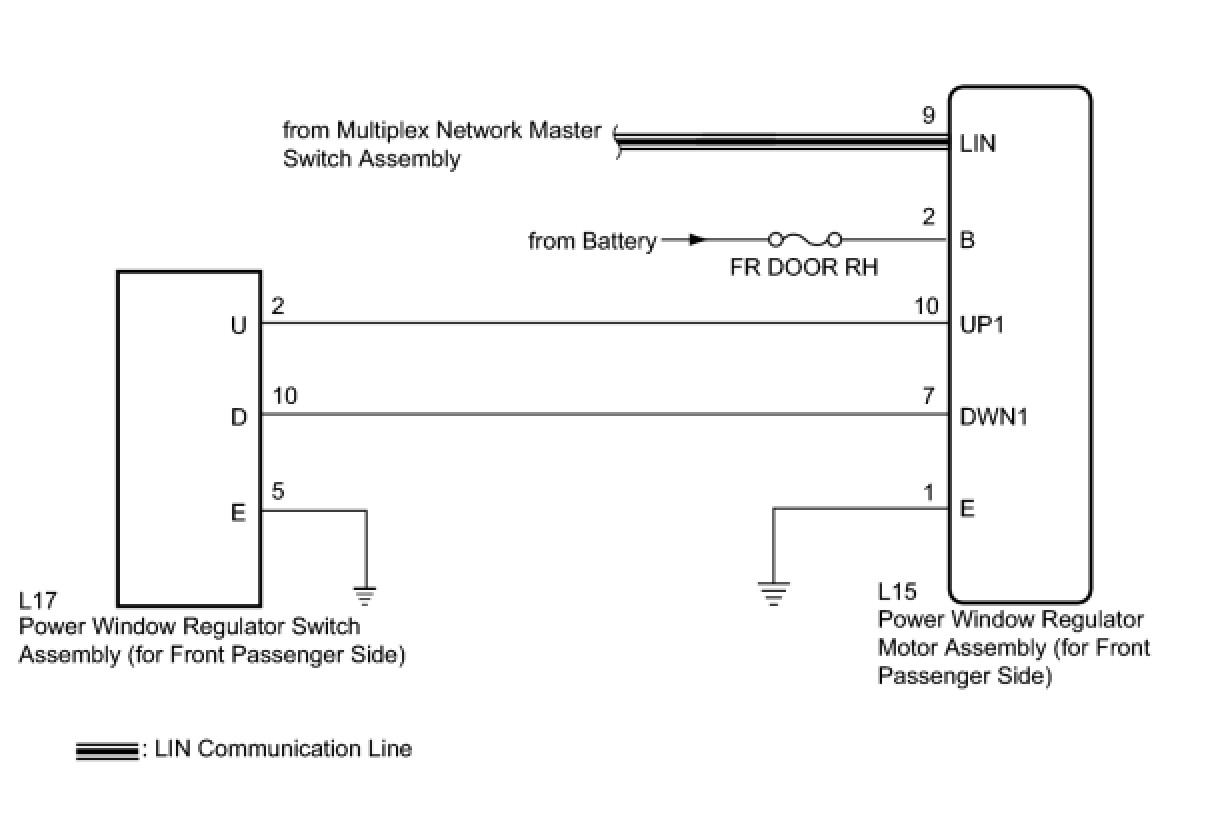 from Multiplex Network Master Switch Assembly

9
LIN

from Battery
FR DOOR RH
2
B

U
2
10
UP1

D
10
7
DWN1

E
5
1
E

L17
Power Window Regulator Switch Assembly (for Front Passenger Side)

L15
Power Window Regulator Motor Assembly (for Front Passenger Side)

: LIN Communication Line