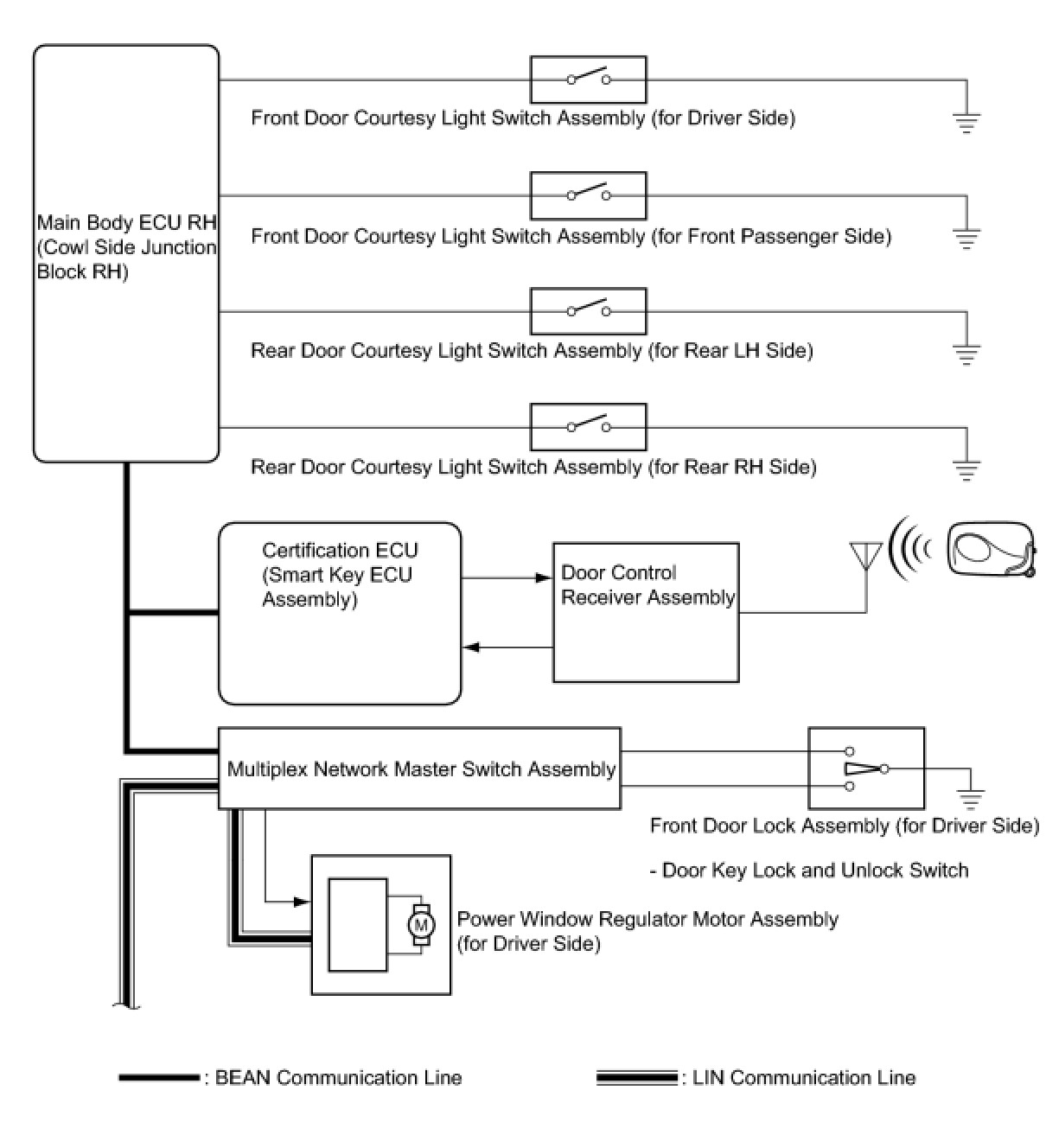 Main Body ECU RH (Cowl Side Junction Block RH)

Front Door Courtesy Light Switch Assembly (for Driver Side)

Front Door Courtesy Light Switch Assembly (for Front Passenger Side)

Rear Door Courtesy Light Switch Assembly (for Rear LH Side)

Rear Door Courtesy Light Switch Assembly (for Rear RH Side)

Certification ECU (Smart Key ECU Assembly)

Door Control Receiver Assembly

Multiplex Network Master Switch Assembly

Front Door Lock Assembly (for Driver Side)

- Door Key Lock and Unlock Switch

M

Power Window Regulator Motor Assembly (for Driver Side)

: BEAN Communication Line

: LIN Communication Line