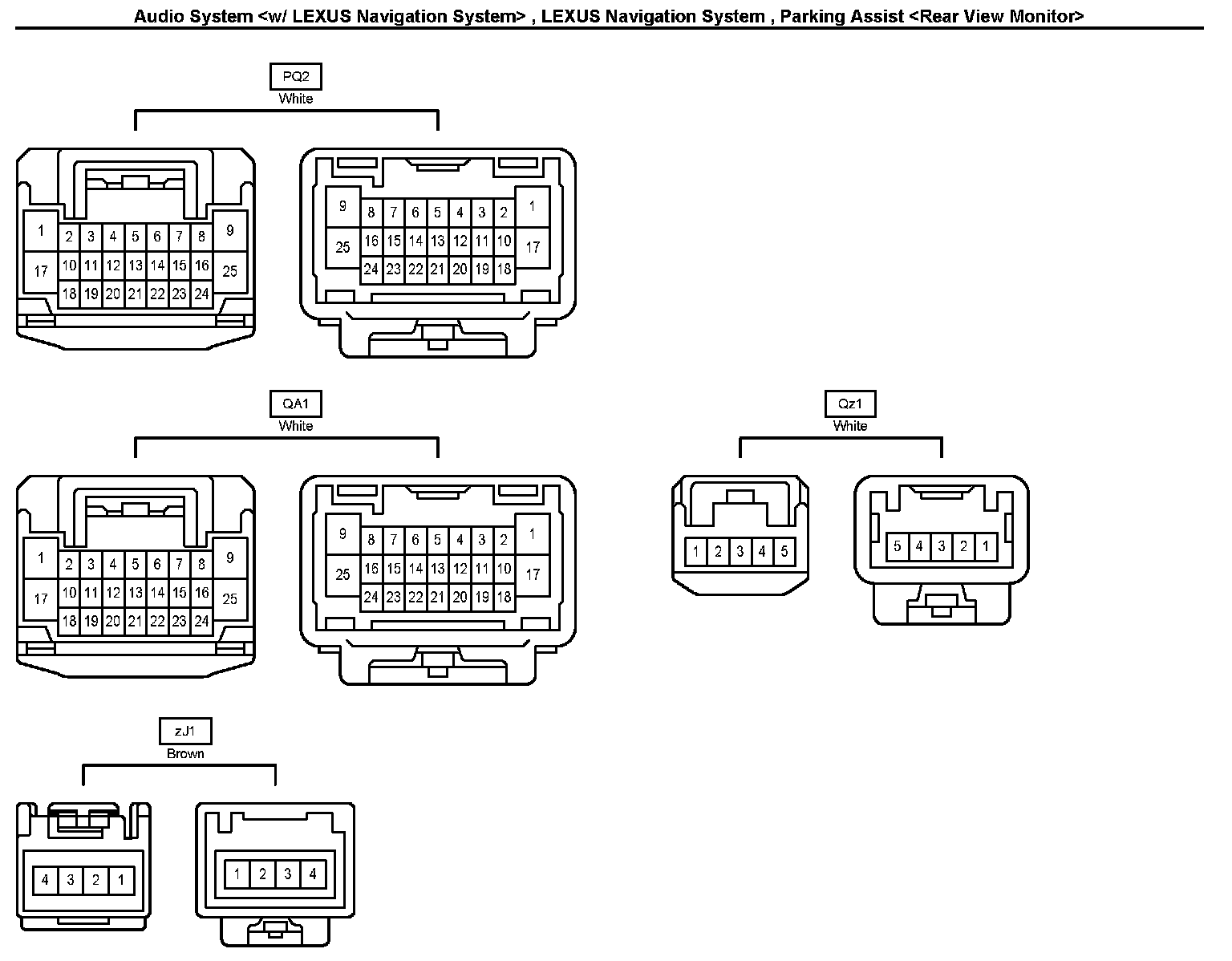 Audio System <w/ LEXUS Navigation System> , LEXUS Navigation System , Parking Assist <Rear View Monitor>

PQ2
White

1 2 3 4 5 6 7 8 9
17 10 11 12 13 14 15 16 25
18 19 20 21 22 23 24

9 8 7 6 5 4 3 2 1
25 16 15 14 13 12 11 10 17
24 23 22 21 20 19 18

QA1
White

1 2 3 4 5 6 7 8 9
17 10 11 12 13 14 15 16 25
18 19 20 21 22 23 24

9 8 7 6 5 4 3 2 1
25 16 15 14 13 12 11 10 17
24 23 22 21 20 19 18

Qz1
White

1 2 3 4 5

5 4 3 2 1

zJ1
Brown

4 3 2 1

1 2 3 4