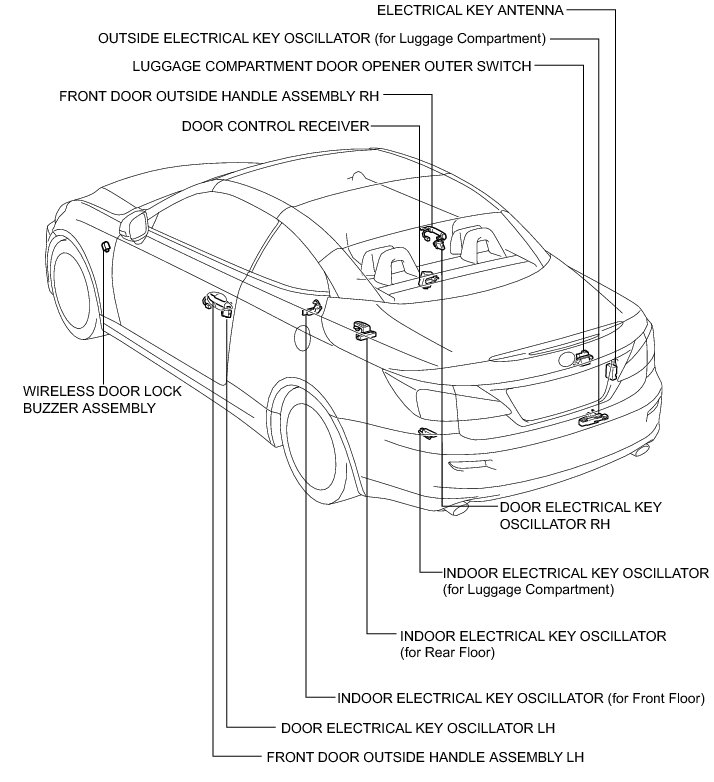 ELECTRICAL KEY ANTENNA

OUTSIDE ELECTRICAL KEY OSCILLATOR (for Luggage Compartment)

LUGGAGE COMPARTMENT DOOR OPENER OUTER SWITCH

FRONT DOOR OUTSIDE HANDLE ASSEMBLY RH

DOOR CONTROL RECEIVER

WIRELESS DOOR LOCK BUZZER ASSEMBLY

DOOR ELECTRICAL KEY OSCILLATOR RH

INDOOR ELECTRICAL KEY OSCILLATOR (for Luggage Compartment)

INDOOR ELECTRICAL KEY OSCILLATOR (for Rear Floor)

INDOOR ELECTRICAL KEY OSCILLATOR (for Front Floor)

DOOR ELECTRICAL KEY OSCILLATOR LH

FRONT DOOR OUTSIDE HANDLE ASSEMBLY LH