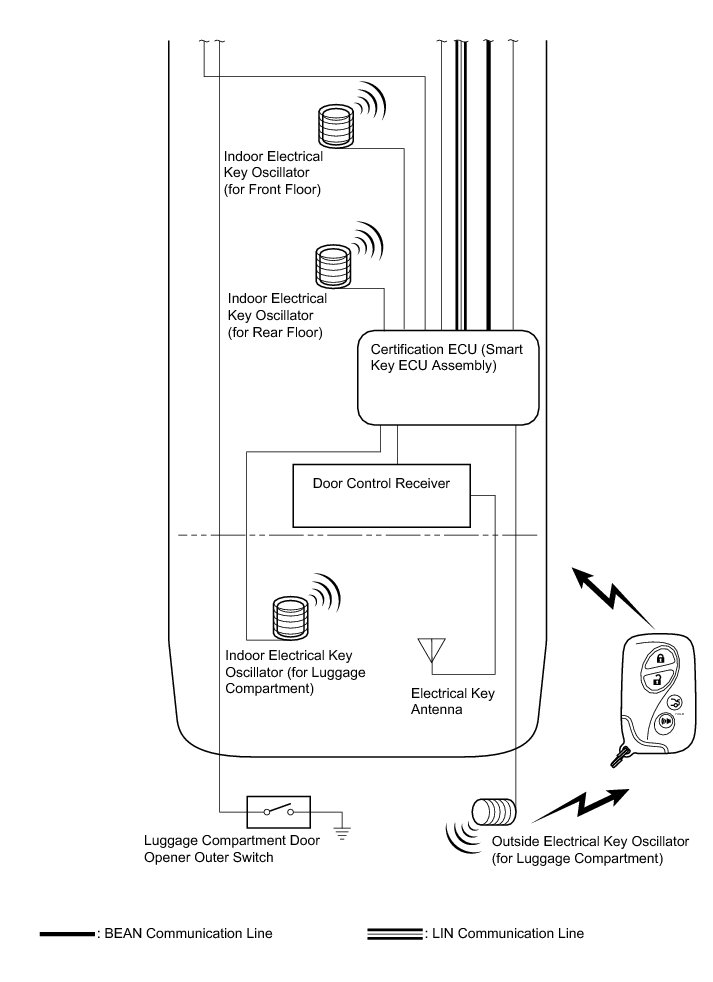 Indoor Electrical Key Oscillator (for Front Floor)

Indoor Electrical Key Oscillator (for Rear Floor)

Certification ECU (Smart Key ECU Assembly)

Door Control Receiver

Indoor Electrical Key Oscillator (for Luggage Compartment)

Electrical Key Antenna

Luggage Compartment Door Opener Outer Switch

Outside Electrical Key Oscillator (for Luggage Compartment)

: BEAN Communication Line

: LIN Communication Line