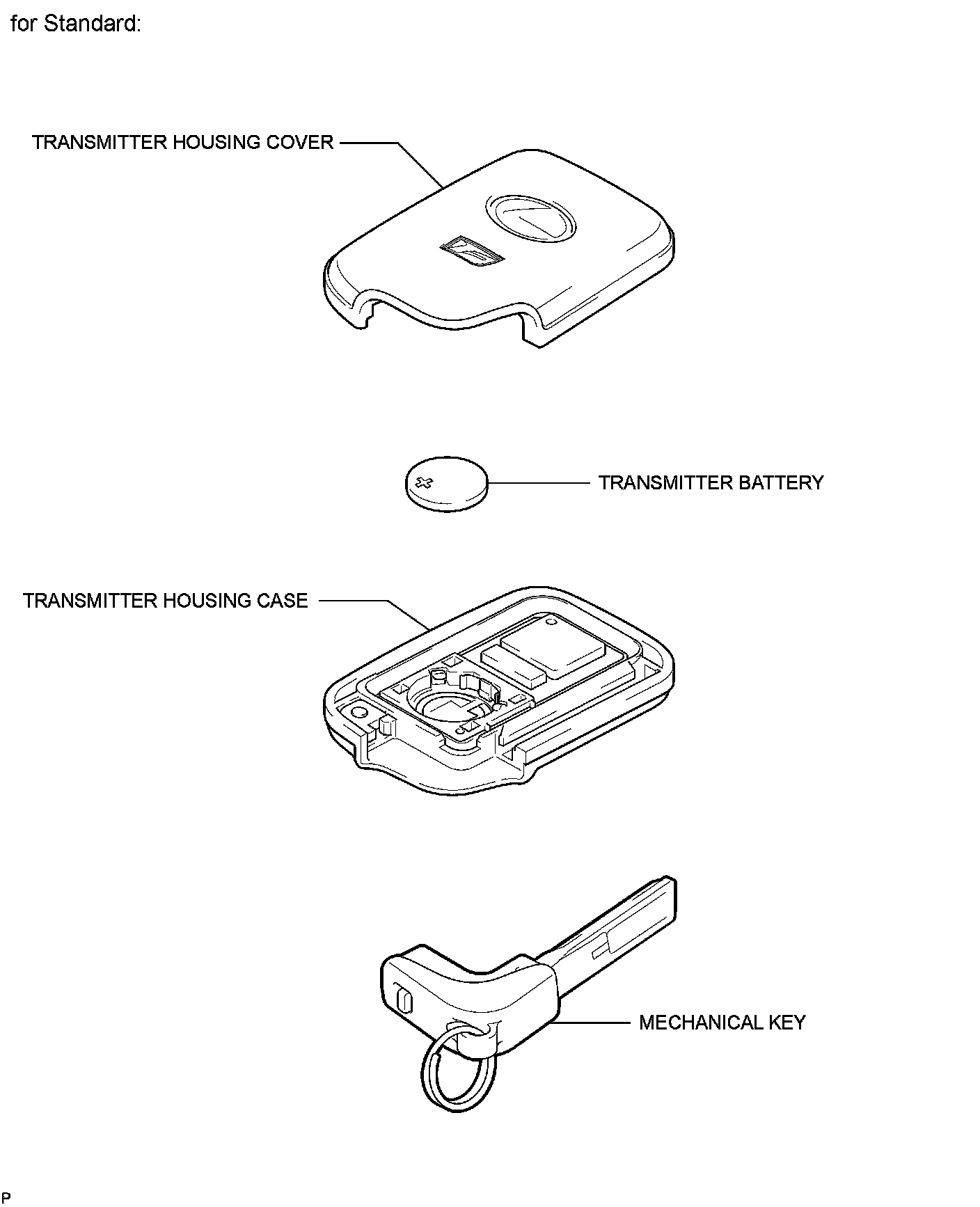 for Standard:

TRANSMITTER HOUSING COVER

TRANSMITTER BATTERY

TRANSMITTER HOUSING CASE

MECHANICAL KEY

P