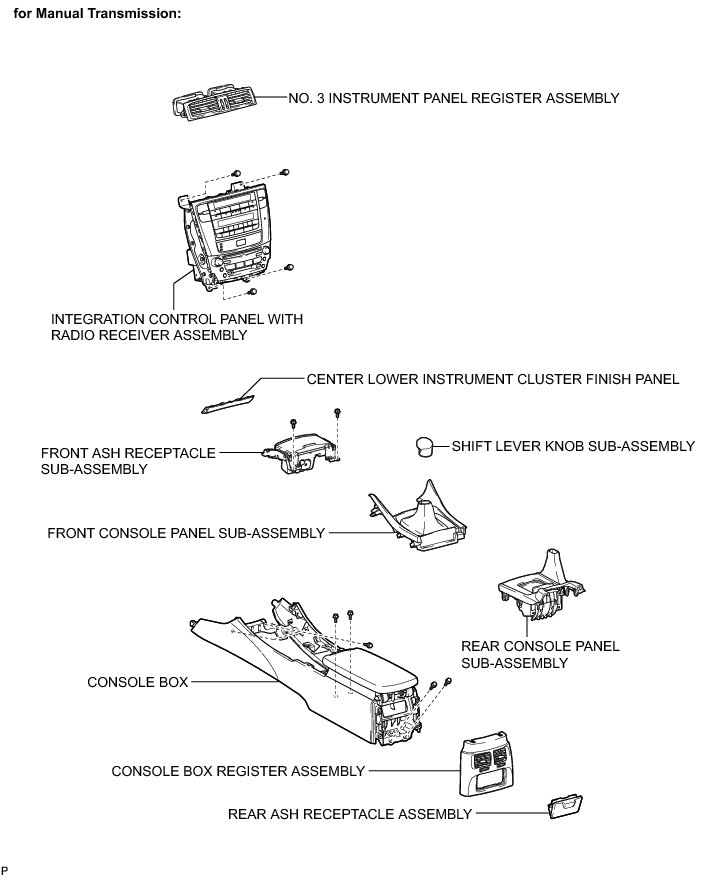 for Manual Transmission:

NO. 3 INSTRUMENT PANEL REGISTER ASSEMBLY

INTEGRATION CONTROL PANEL WITH RADIO RECEIVER ASSEMBLY

CENTER LOWER INSTRUMENT CLUSTER FINISH PANEL

FRONT ASH RECEPTACLE SUB-ASSEMBLY

SHIFT LEVER KNOB SUB-ASSEMBLY

FRONT CONSOLE PANEL SUB-ASSEMBLY

REAR CONSOLE PANEL SUB-ASSEMBLY

CONSOLE BOX

CONSOLE BOX REGISTER ASSEMBLY

REAR ASH RECEPTACLE ASSEMBLY

P