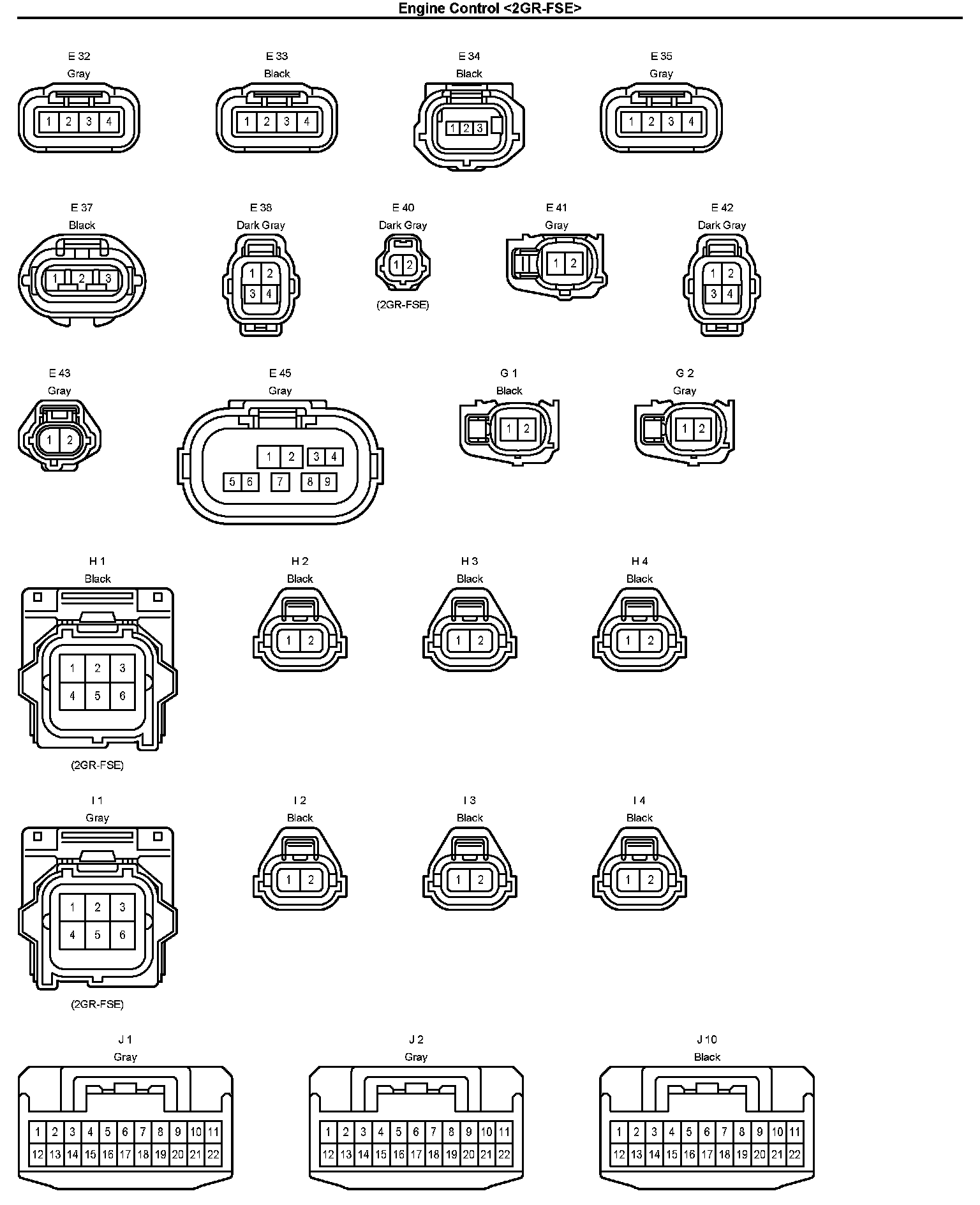 Engine Control <2GR-FSE>

E 32
Gray
1 2 3 4

E 33
Black
1 2 3 4

E 34
Black
1 2 3

E 35
Gray
1 2 3 4

E 37
Black
1 2 3

E 38
Dark Gray
1 2
3 4

E 40
Dark Gray
1 2
(2GR-FSE)

E 41
Gray
1 2

E 42
Dark Gray
1 2
3 4

E 43
Gray
1 2

E 45
Gray
1 2 3 4
5 6 7 8 9

G 1
Black
1 2

G 2
Gray
1 2

H 1
Black
1 2 3
4 5 6
(2GR-FSE)

H 2
Black
1 2

H 3
Black
1 2

H 4
Black
1 2

I 1
Gray
1 2 3
4 5 6
(2GR-FSE)

I 2
Black
1 2

I 3
Black
1 2

I 4
Black
1 2

J 1
Gray
1 2 3 4 5 6 7 8 9 10 11
12 13 14 15 16 17 18 19 20 21 22

J 2
Gray
1 2 3 4 5 6 7 8 9 10 11
12 13 14 15 16 17 18 19 20 21 22

J 10
Black
1 2 3 4 5 6 7 8 9 10 11
12 13 14 15 16 17 18 19 20 21 22