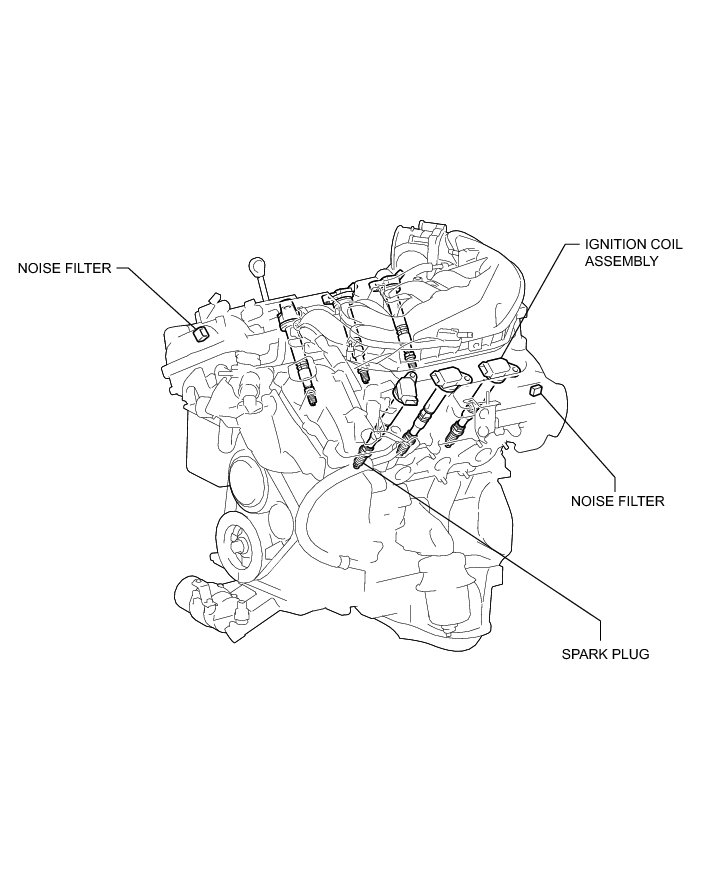 NOISE FILTER

IGNITION COIL ASSEMBLY

NOISE FILTER

SPARK PLUG