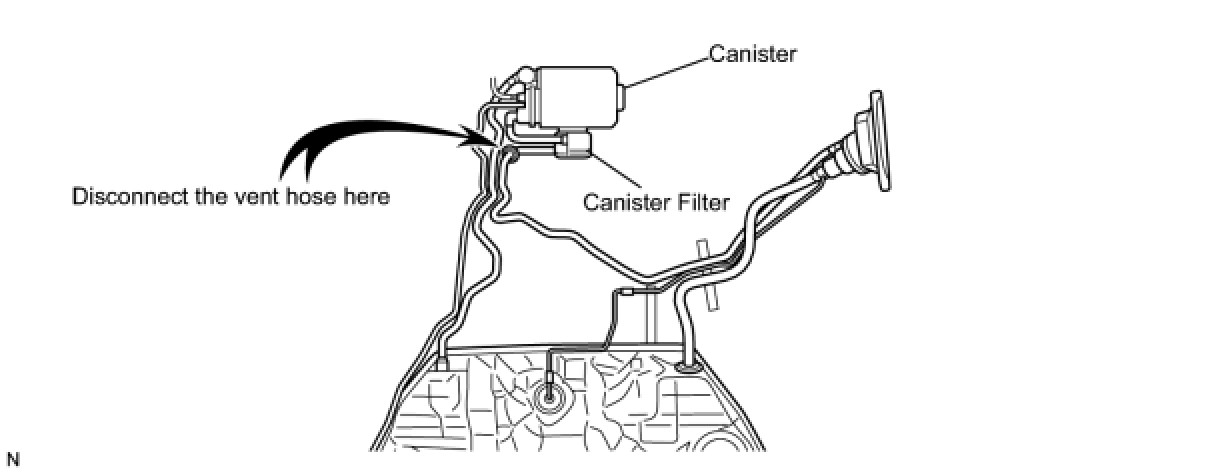 Canister

Disconnect the vent hose here

Canister Filter

N