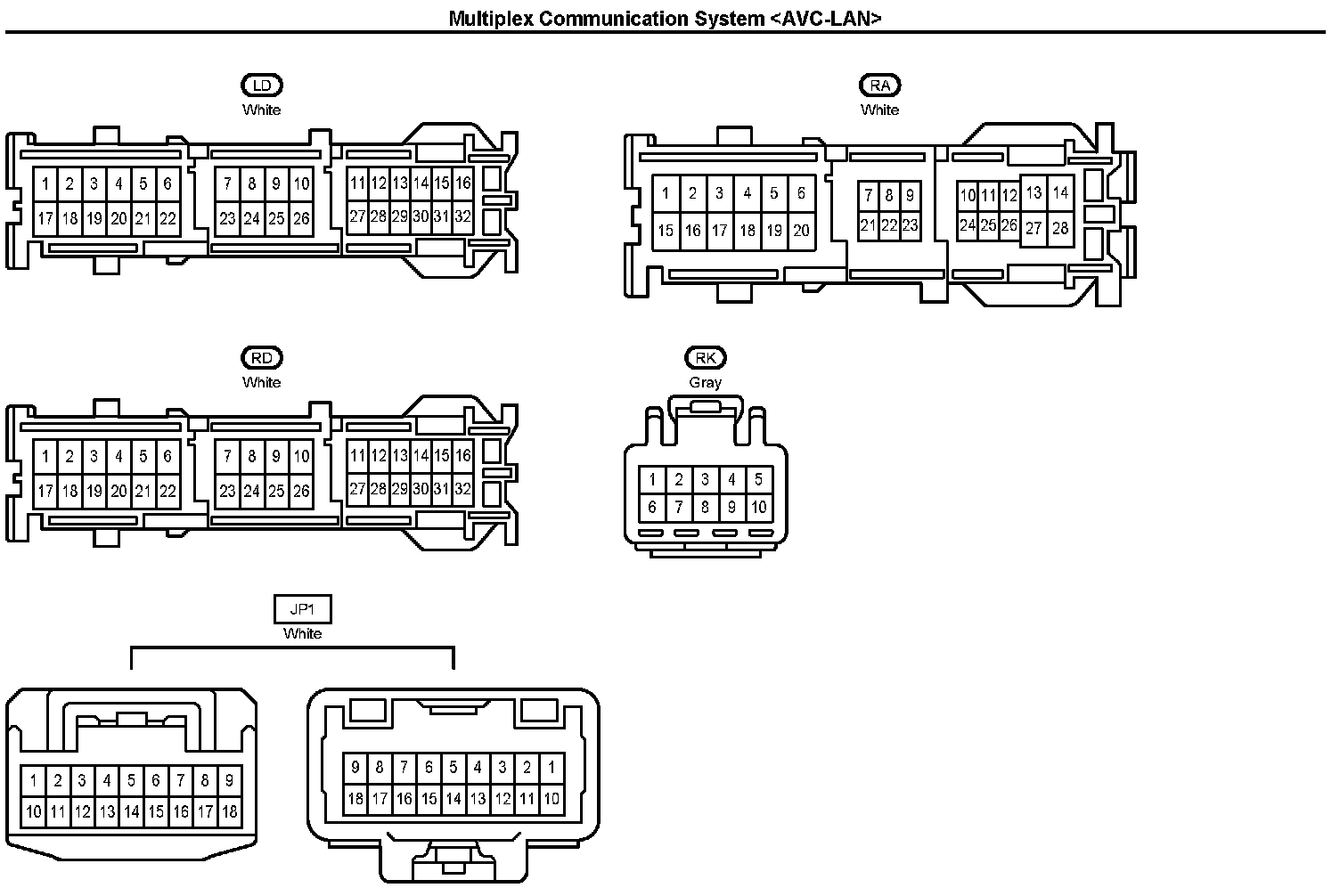 Multiplex Communication System <AVC-LAN>

LD
White

1 2 3 4 5 6
17 18 19 20 21 22
7 8 9 10
23 24 25 26
11 12 13 14 15 16
27 28 29 30 31 32

RA
White

1 2 3 4 5 6
15 16 17 18 19 20
7 8 9
21 22 23
10 11 12 13 14
24 25 26 27 28

RD
White

1 2 3 4 5 6
17 18 19 20 21 22
7 8 9 10
23 24 25 26
11 12 13 14 15 16
27 28 29 30 31 32

RK
Gray

1 2 3 4 5
6 7 8 9 10

JP1
White

1 2 3 4 5 6 7 8 9
10 11 12 13 14 15 16 17 18

9 8 7 6 5 4 3 2 1
18 17 16 15 14 13 12 11 10