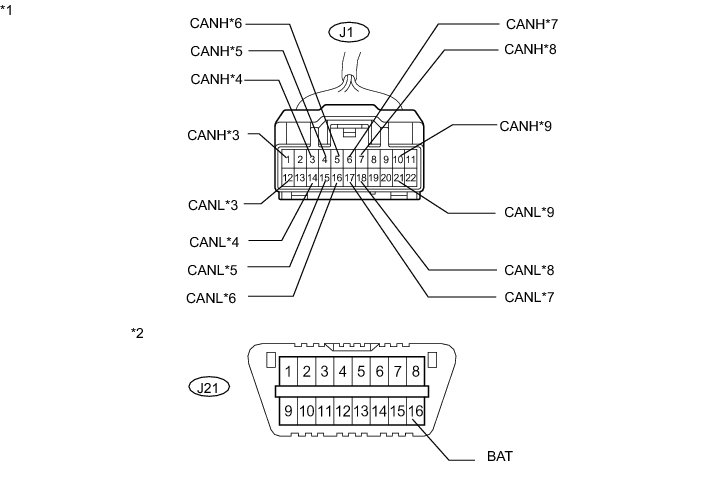 *1

CANH*6
CANH*5
CANH*4
CANH*3

J1

CANH*7
CANH*8
CANH*9

1 2 3 4 5 6 7 8 9 10 11
12 13 14 15 16 17 18 19 20 21 22

CANL*3
CANL*4
CANL*5
CANL*6

CANL*9
CANL*8
CANL*7

*2

J21

1 2 3 4 5 6 7 8
9 10 11 12 13 14 15 16

BAT