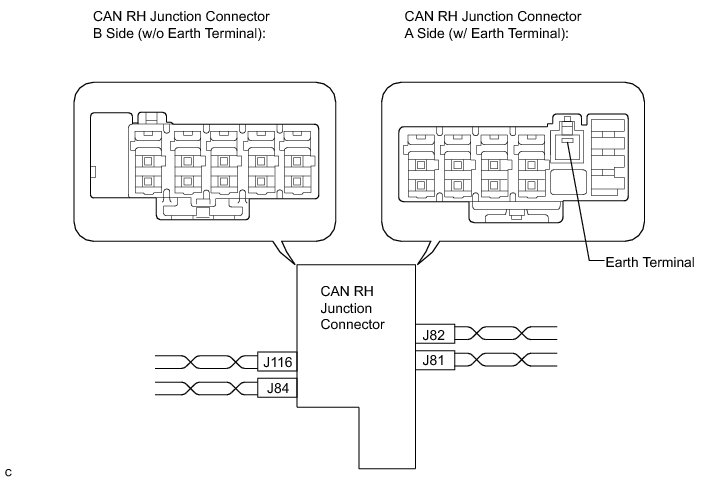 CAN RH Junction Connector
B Side (w/o Earth Terminal):

CAN RH Junction Connector
A Side (w/ Earth Terminal):

Earth Terminal

CAN RH
Junction
Connector

J82

J81

J116

J84

C