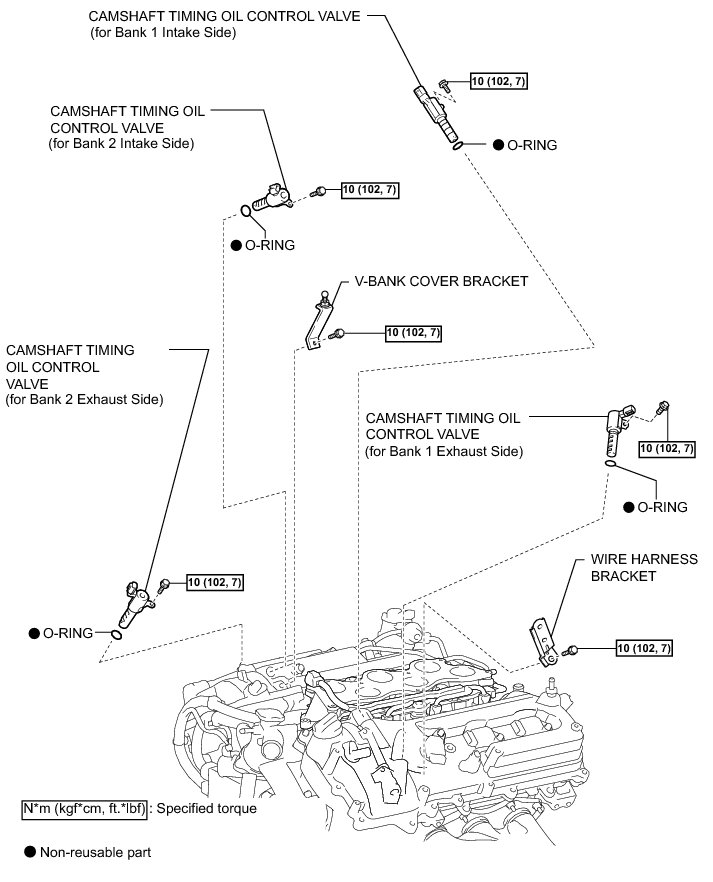 CAMSHAFT TIMING OIL CONTROL VALVE
(for Bank 1 Intake Side)

10 (102, 7)

● O-RING

CAMSHAFT TIMING OIL CONTROL VALVE
(for Bank 2 Intake Side)

10 (102, 7)

● O-RING

V-BANK COVER BRACKET

10 (102, 7)

CAMSHAFT TIMING OIL CONTROL VALVE
(for Bank 2 Exhaust Side)

CAMSHAFT TIMING OIL CONTROL VALVE
(for Bank 1 Exhaust Side)

10 (102, 7)

● O-RING

WIRE HARNESS BRACKET

10 (102, 7)

● O-RING

10 (102, 7)

N*m (kgf*cm, ft.*lbf) : Specified torque

● Non-reusable part